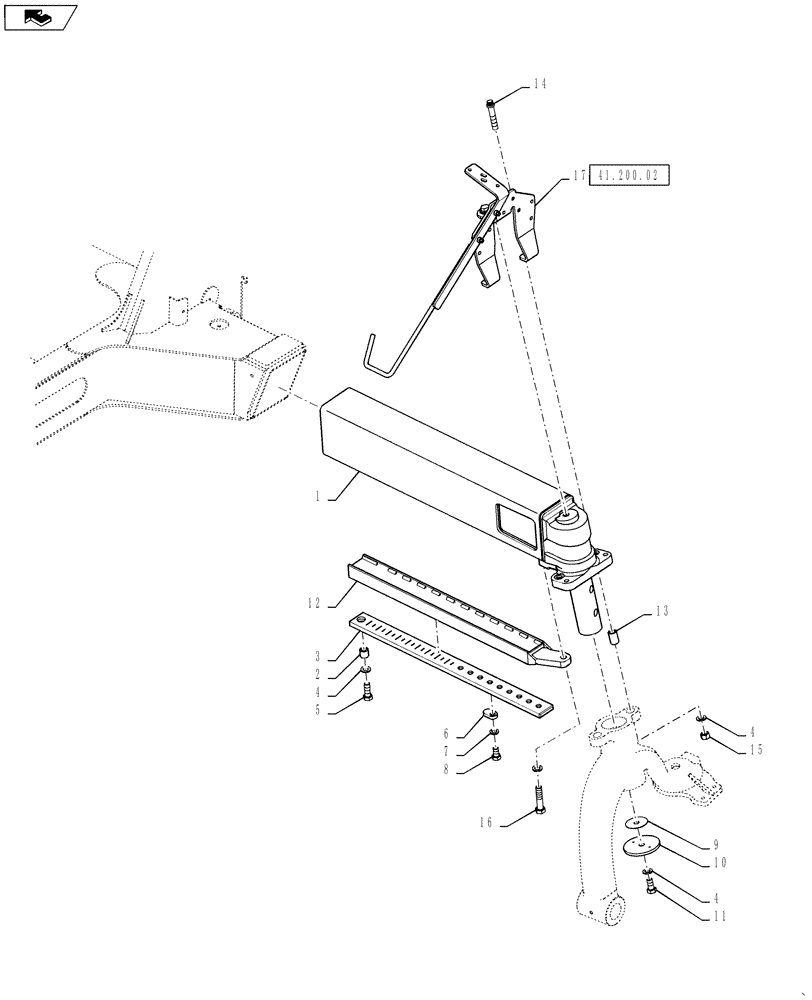 14
17
41.200.02
1
12
13
3
2
4
5
6
7
8
4
15
16
9
10
4
11