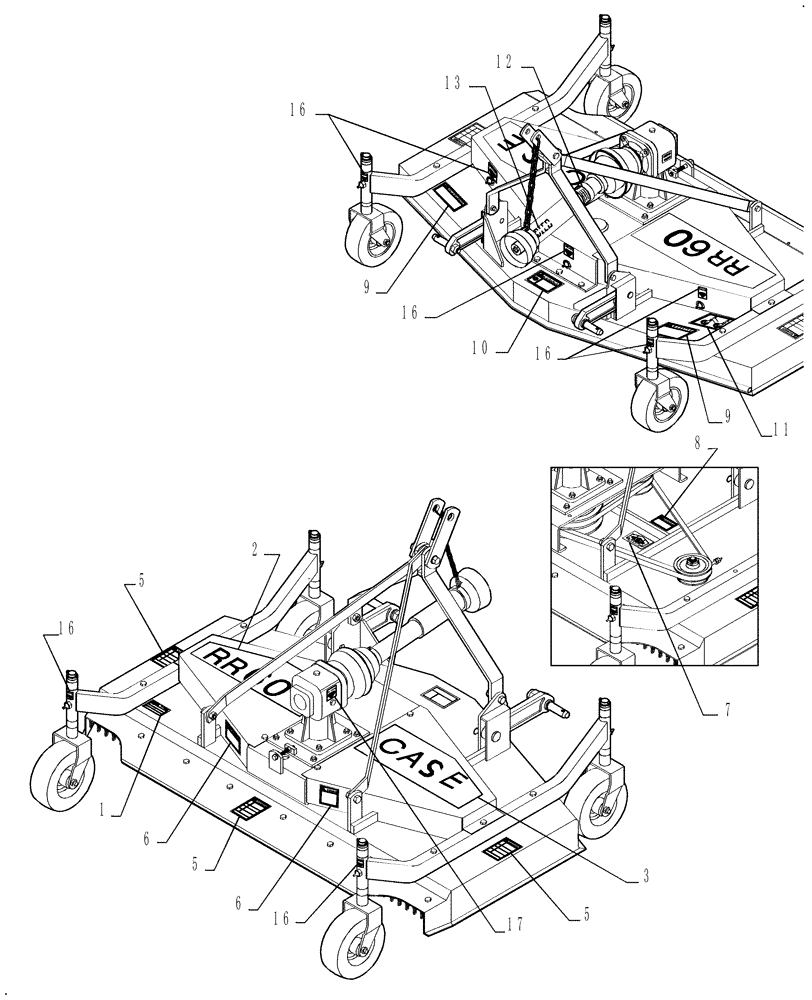 16
13
12
RR60
9
16
10
16
9
11
8
7
2
5
16
RR60
CASE
1
6
5
6
16
17
3
5