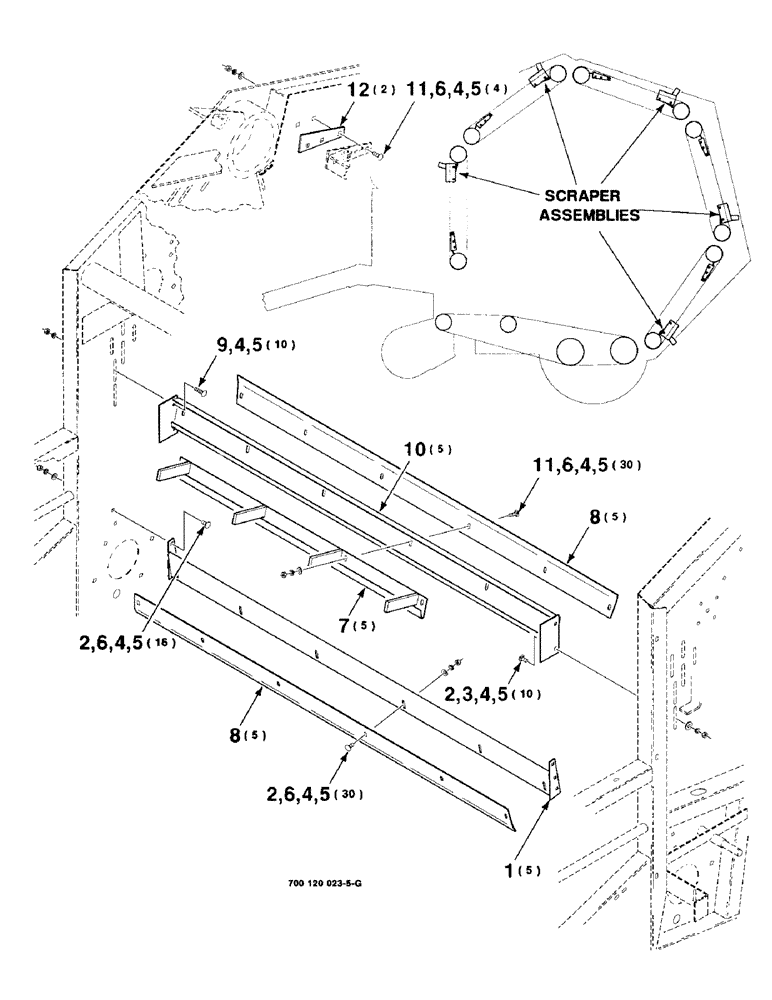 12(2) 11,6,4,5(4)

SCRAPER ASSEMBLIES

9,4,5(10)

10(5)

11,6,4,5(30)

8(5)

7(5)

2,6,4,5(16)

2,3,4,5(10)

8(5)

2,6,4,5(30)

1(5)

700 120 023-5-G