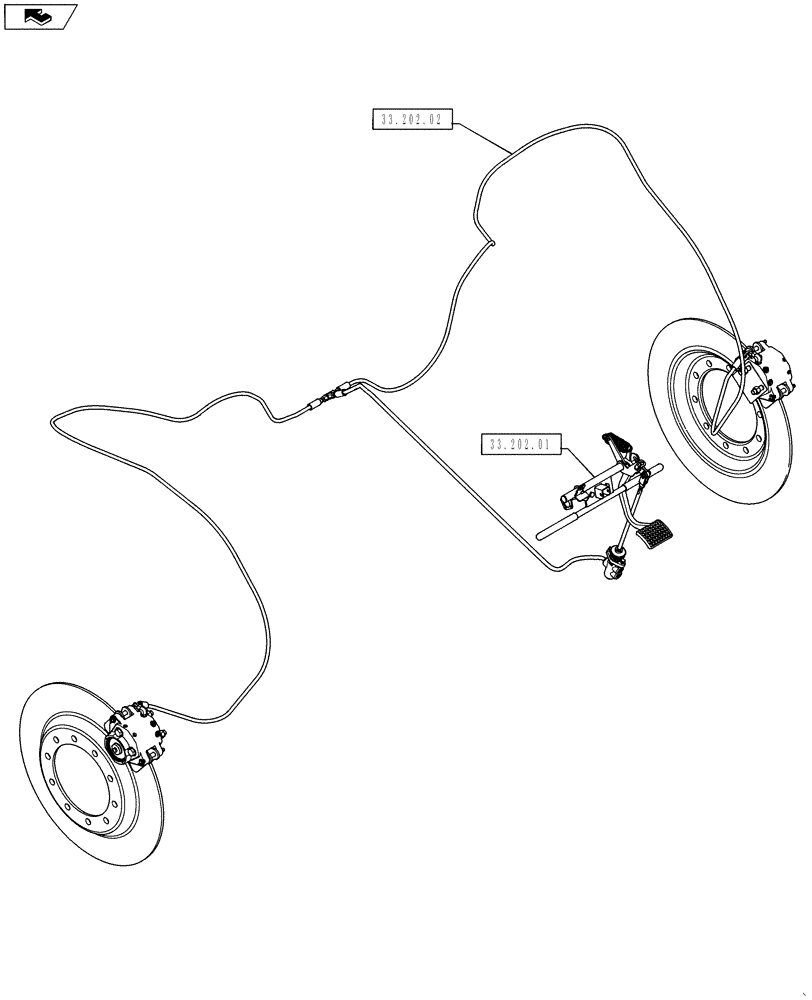 33.202.02

33.202.01