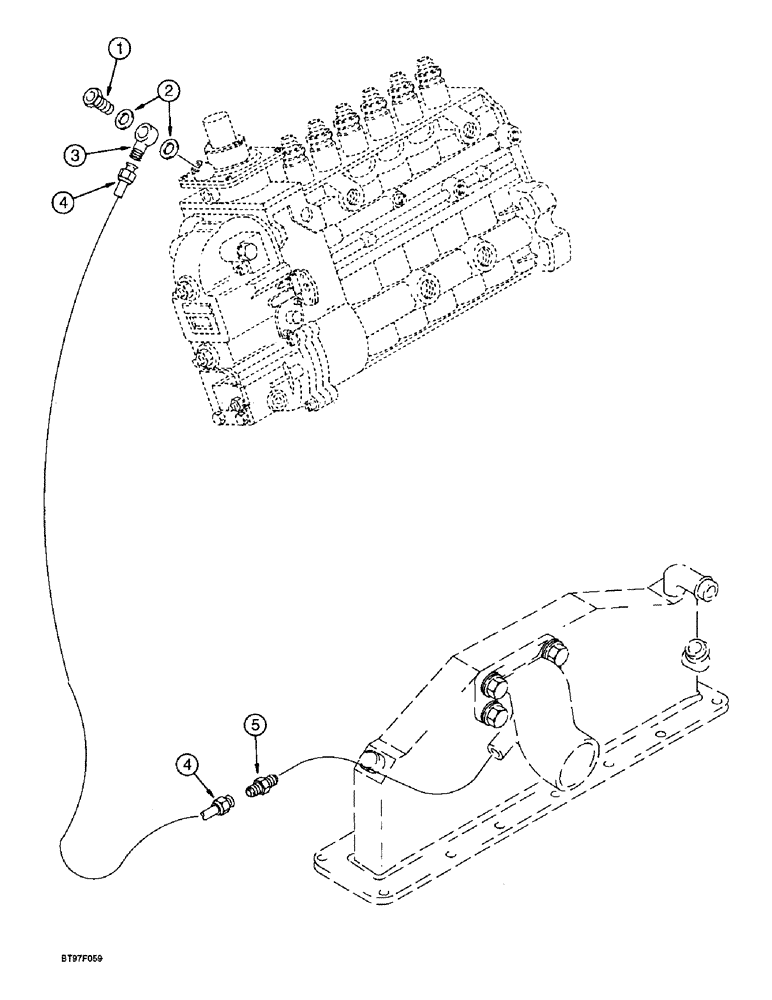 1
2
3
4
5
4
BT97F059