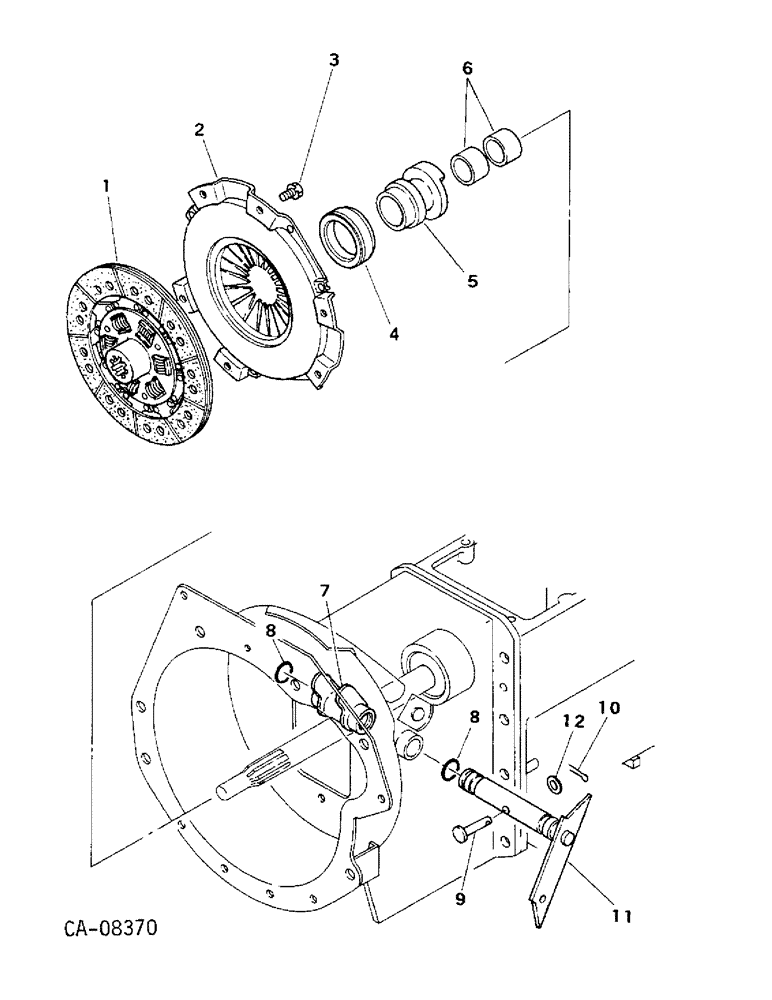 3
6
2
1
5
4
7
8
8
12
10
9
11
CA-08370