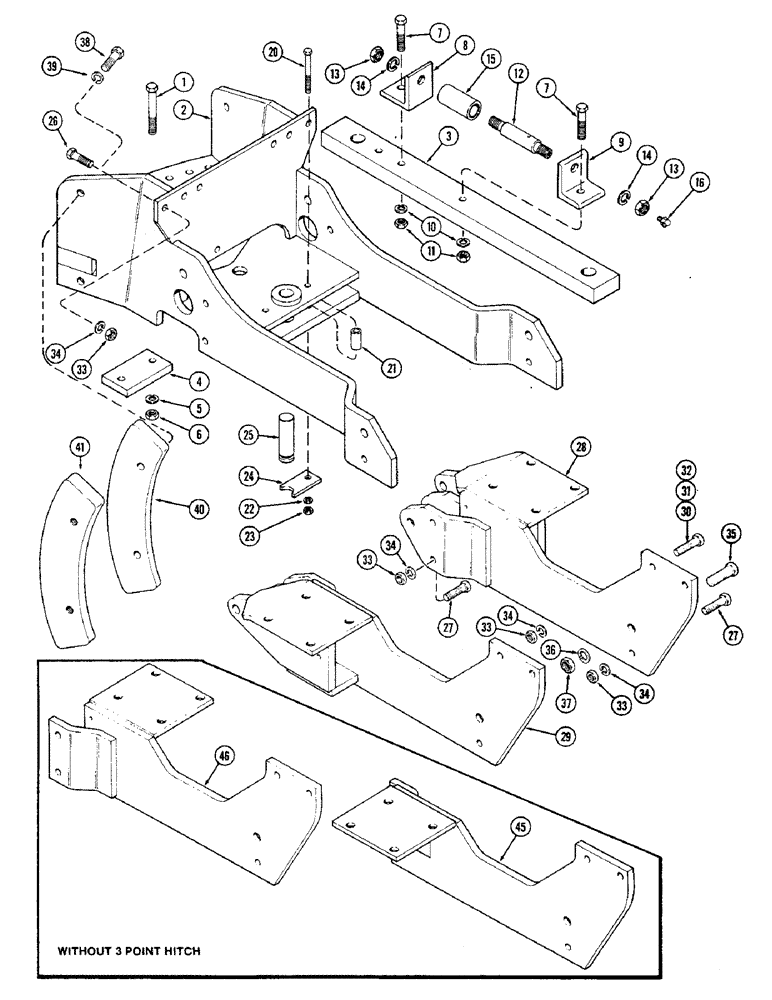 38
39
1
2
26
20
13
14
7
8
15
12
7
3
9
14
13
16
10
11
34
33
4
5
6
21
25
24
22
23
41
40
28
32
31
30
35
33
34
27
27
33
34
36
37
33
34
29
46
45
WITHOUT 3 POINT HITCH