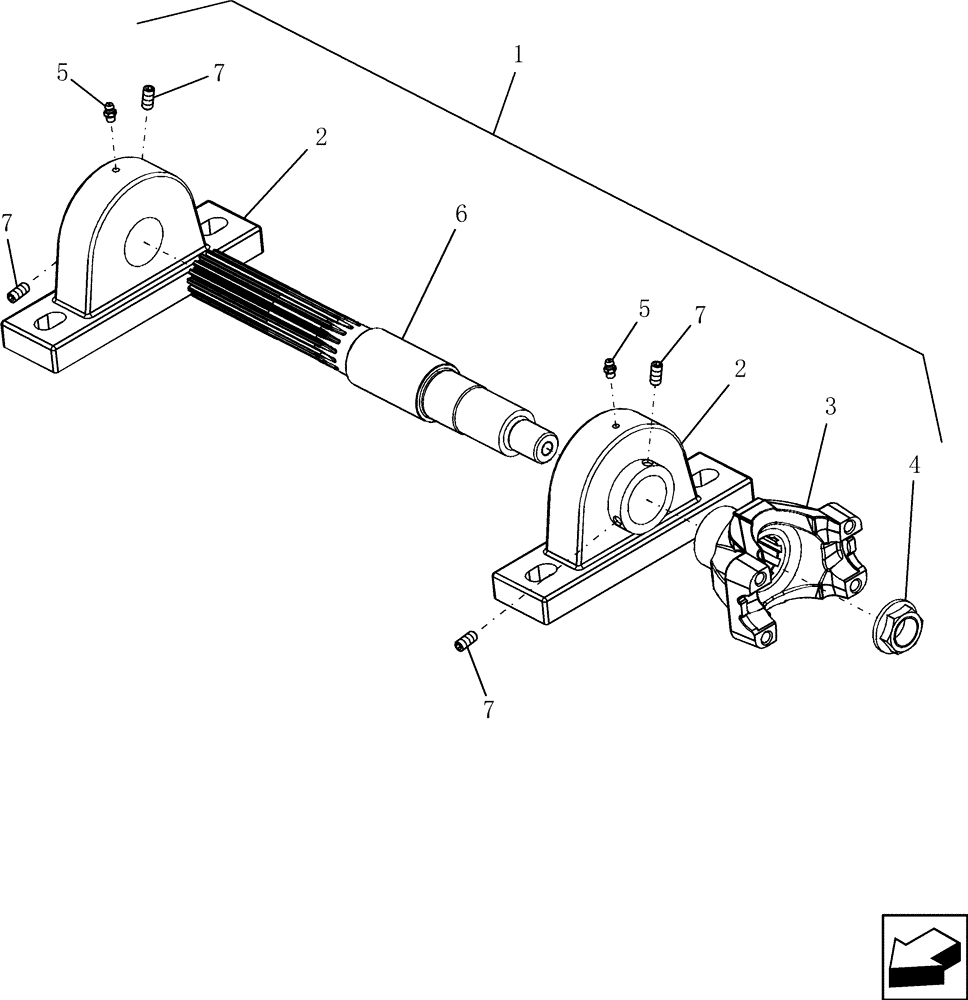 1
5
7
2
7
6
5
7
2
3
4
7