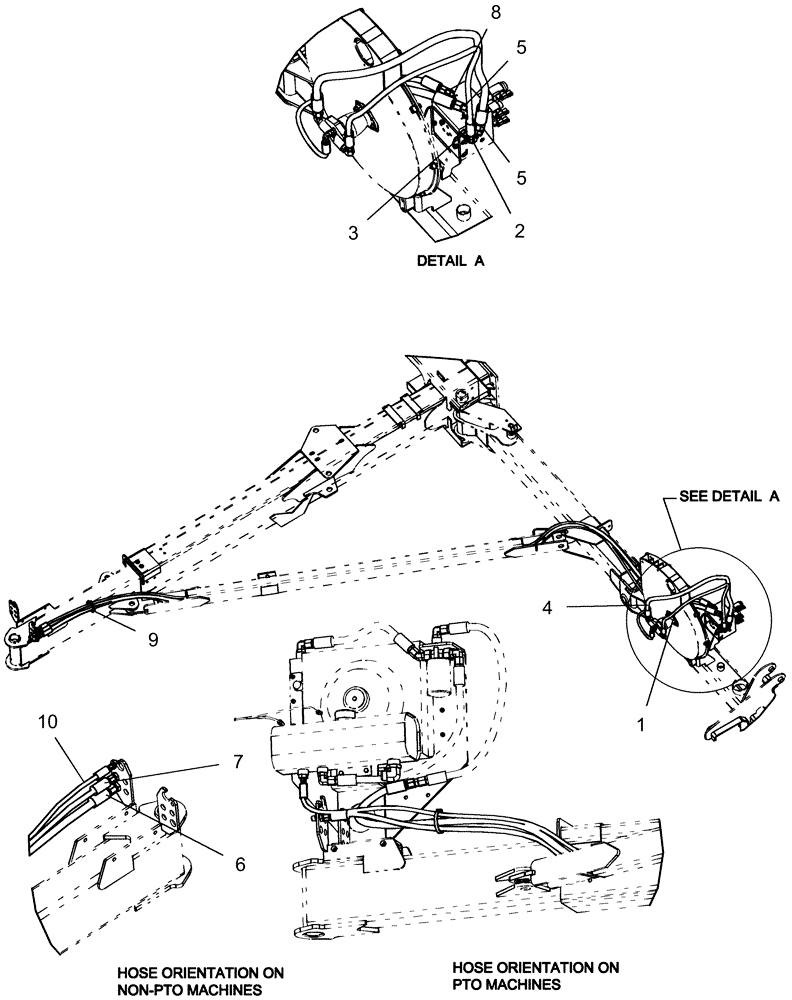 8
5
5
3
2
DETAIL A

SEE DETAIL A
4
9
1
10
7
6

HOSE ORIENTATION ON NON-PTO MACHINES

HOSE ORIENTATION ON PTO MACHINES