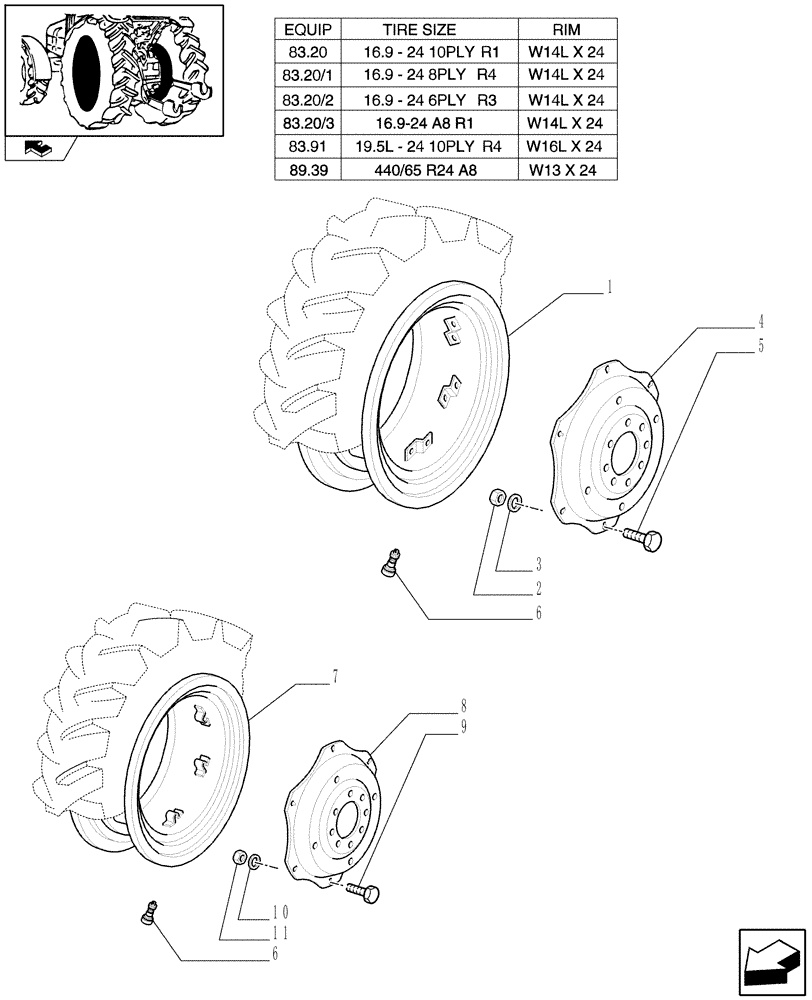 | EQUIP | TIRE SIZE | RIM |
|---|---|---|
| 83.20 | 16.9 - 24 10PLY R1 | W14L X 24 |
| 83.20/1 | 16.9 - 24 8PLY R4 | W14L X 24 |
| 83.20/2 | 16.9 - 24 6PLY R3 | W14L X 24 |
| 83.20/3 | 16.9-24 A8 R1 | W14L X 24 |
| 83.91 | 19.5L - 24 10PLY R4 | W16L X 24 |
| 89.39 | 440/65 R24 A8 | W13 X 24 |

1
4
5
3
2
6
7
8
9
10
11
6