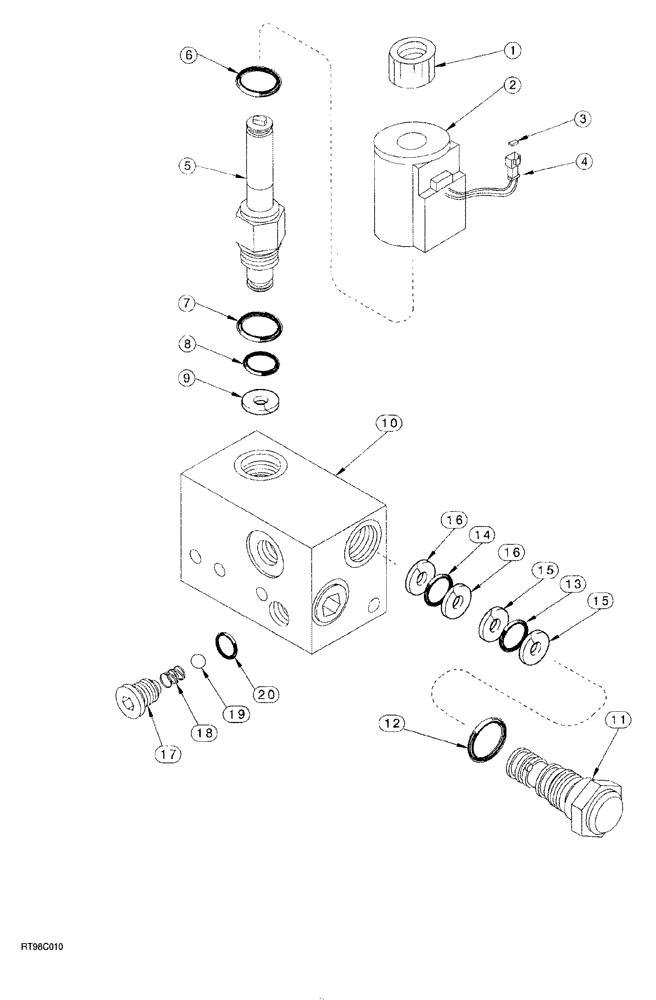 6
1
2
3
4
5
7
8
9
10
16
14
16
15
13
15
20
19
18
17
12
11
RT98C010