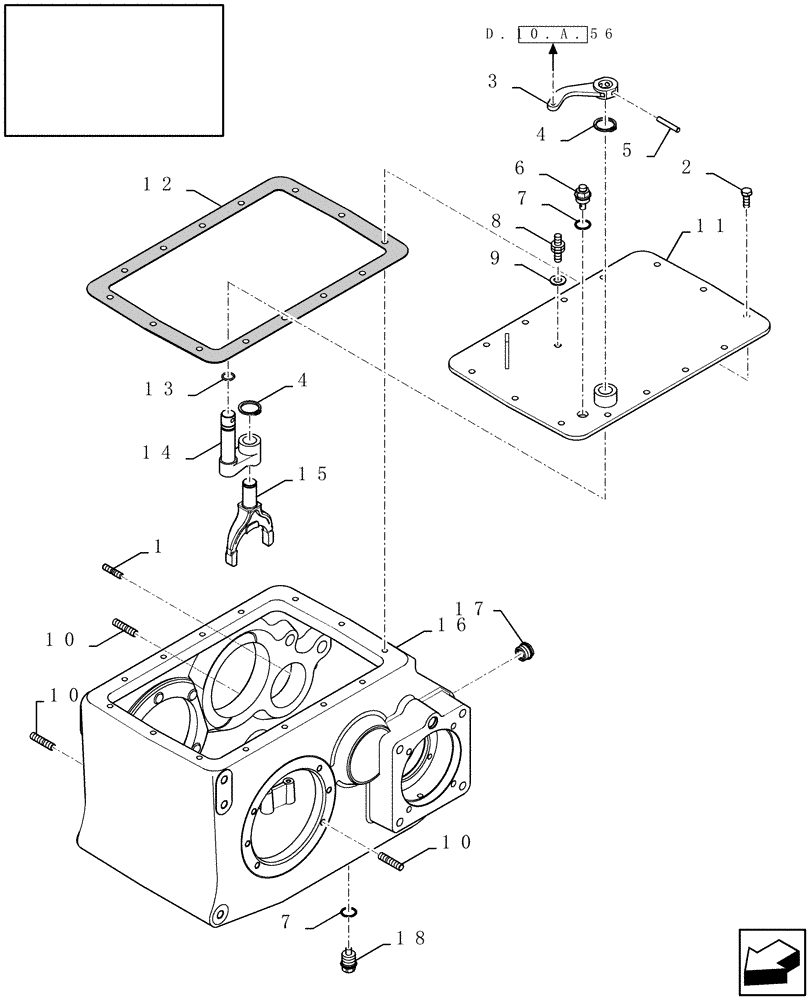 D.10.A.56

3

4

5

2

6

7

8

9

11

12

13

4

14

15

1

10

16

17

10

10

7

18