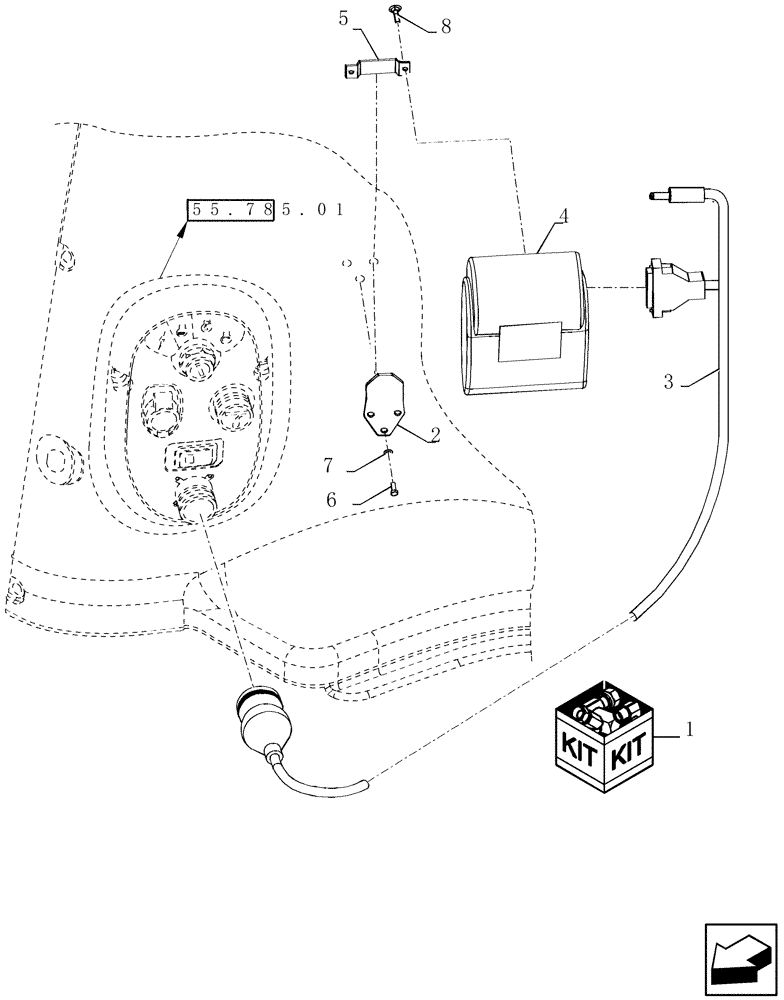 5
8
55.785.01
4
3
2
7
6
KIT KIT
1