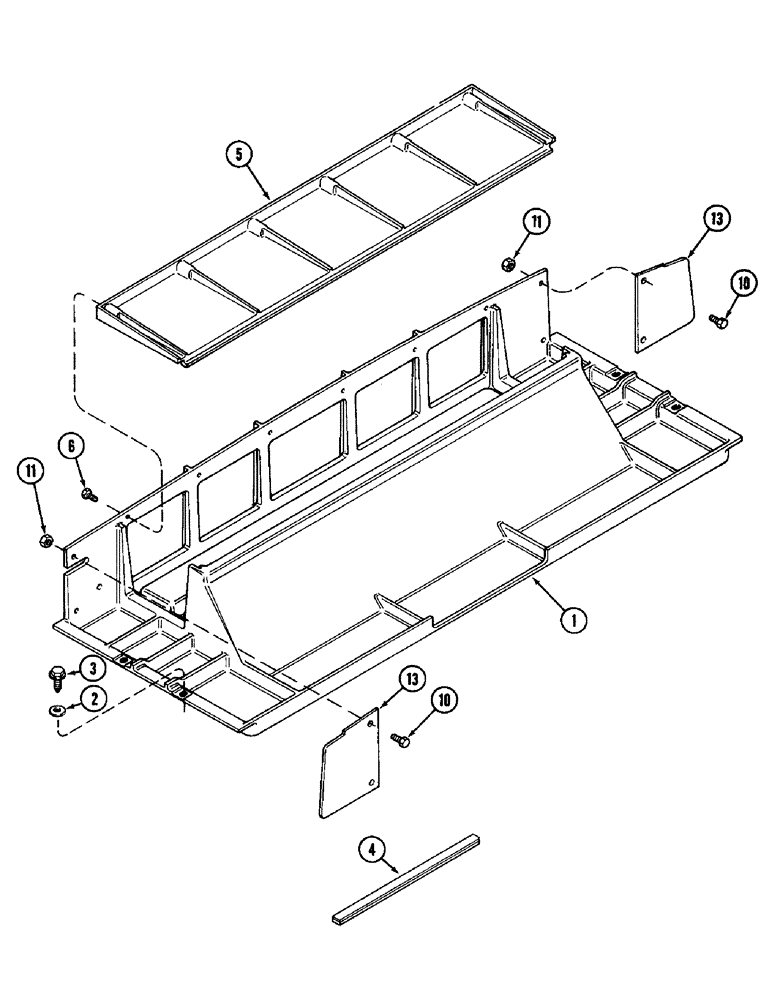 5
11
13
10
6
11
1
3
2
13
10
4