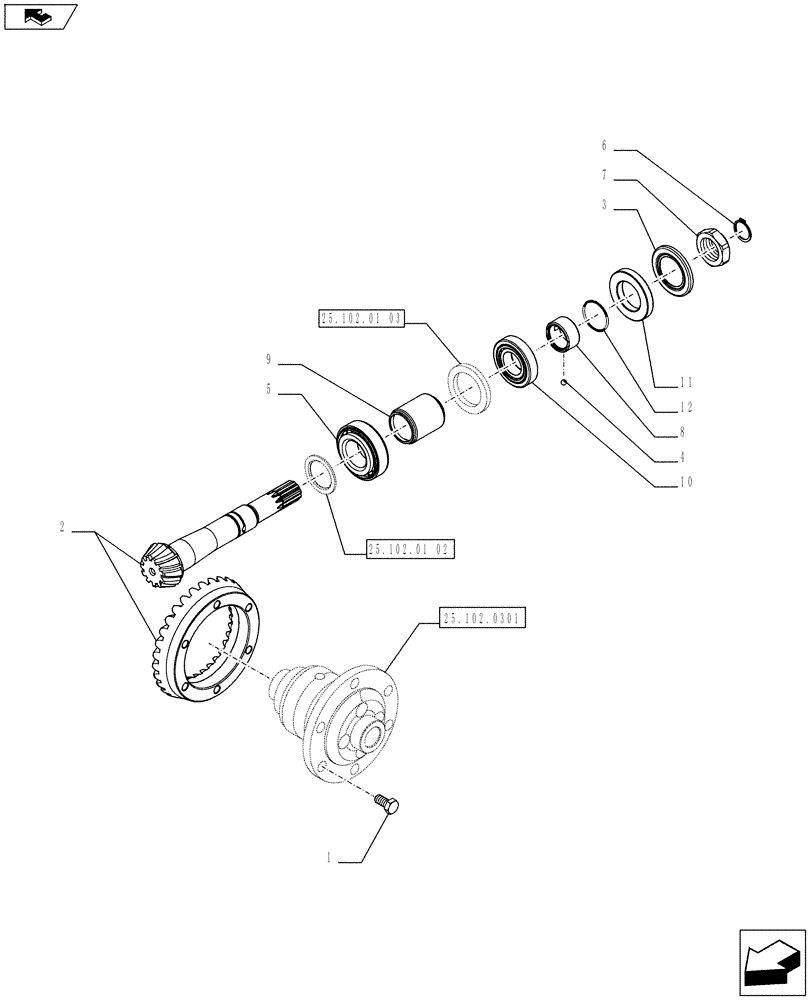 6
7
3
25.102.01 03
9
5
11
12
8
4
10
2
25.102.01 02
25.102.0301
1