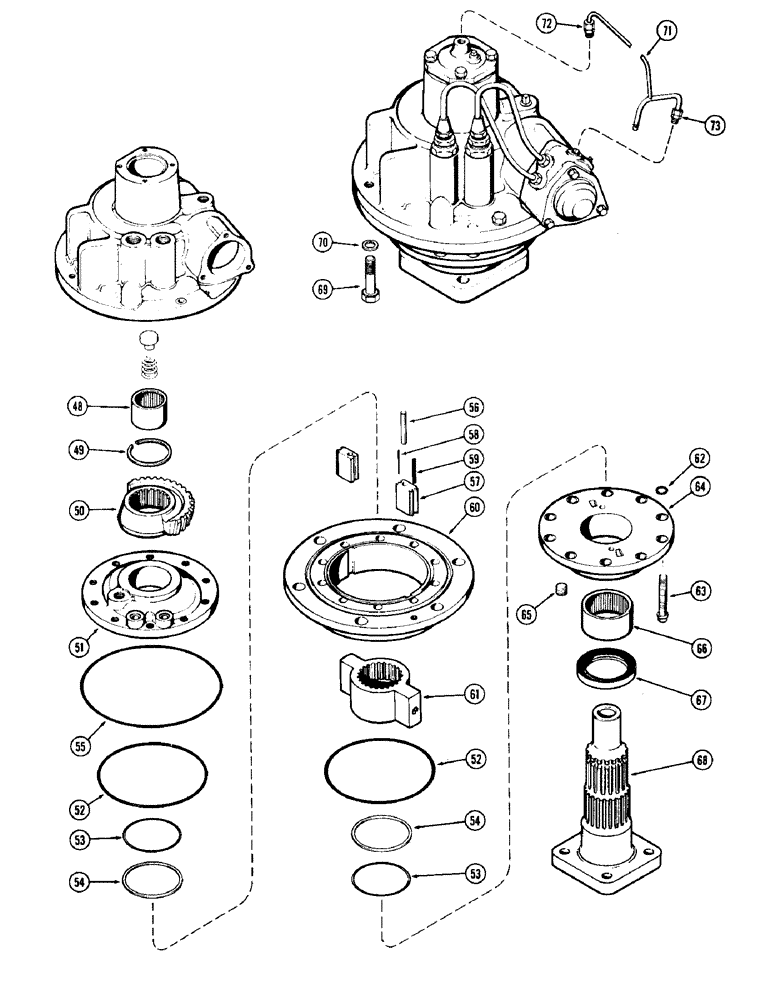 72
71
73
70
69
48
49
50
51
55
52
53
54
56
58
59
57
60
61
52
54
53
62
64
63
65
66
67
68