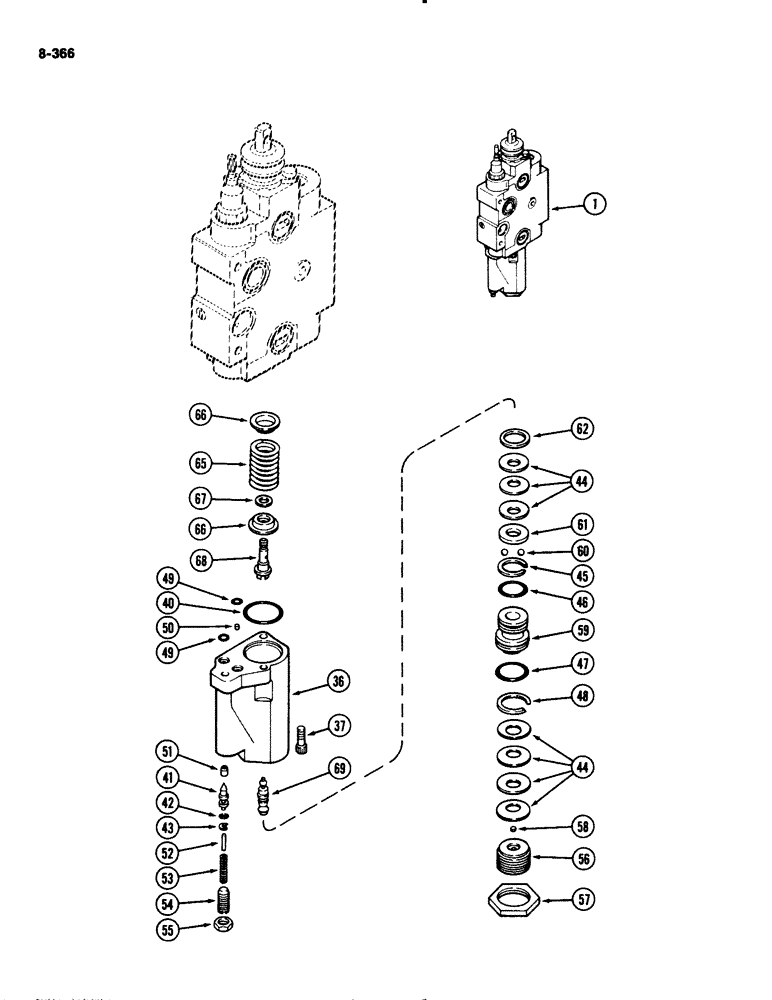 8-366

1

66
65
67
66
68
49
40
50
49
36
37
51
41
42
43
52
53
54
55
69

62
44
61
60
45
46
59
47
48
44
58
56
57