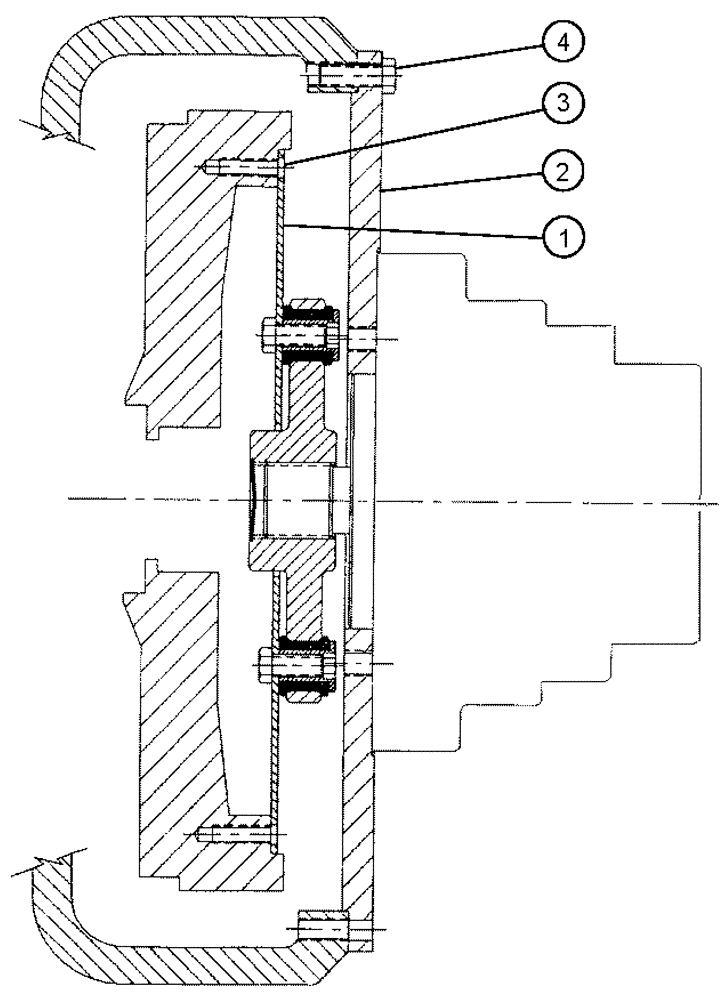 4
3
2
1