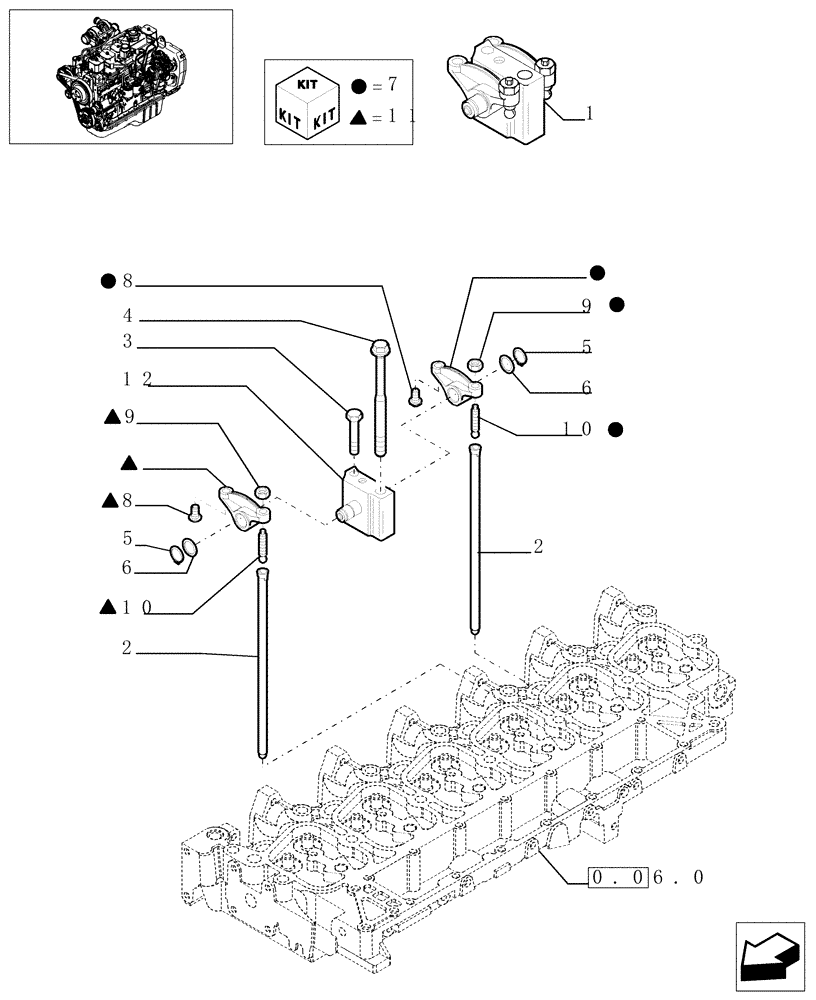 KIT
KIT KIT
● = 7
▲ = 1 1
1

● 8
4
3
1 2
▲ 9
▲
▲ 8
5
6
▲ 1 0
2
●
9 ●
5
6
1 0 ●
2
0 . 0 6 . 0