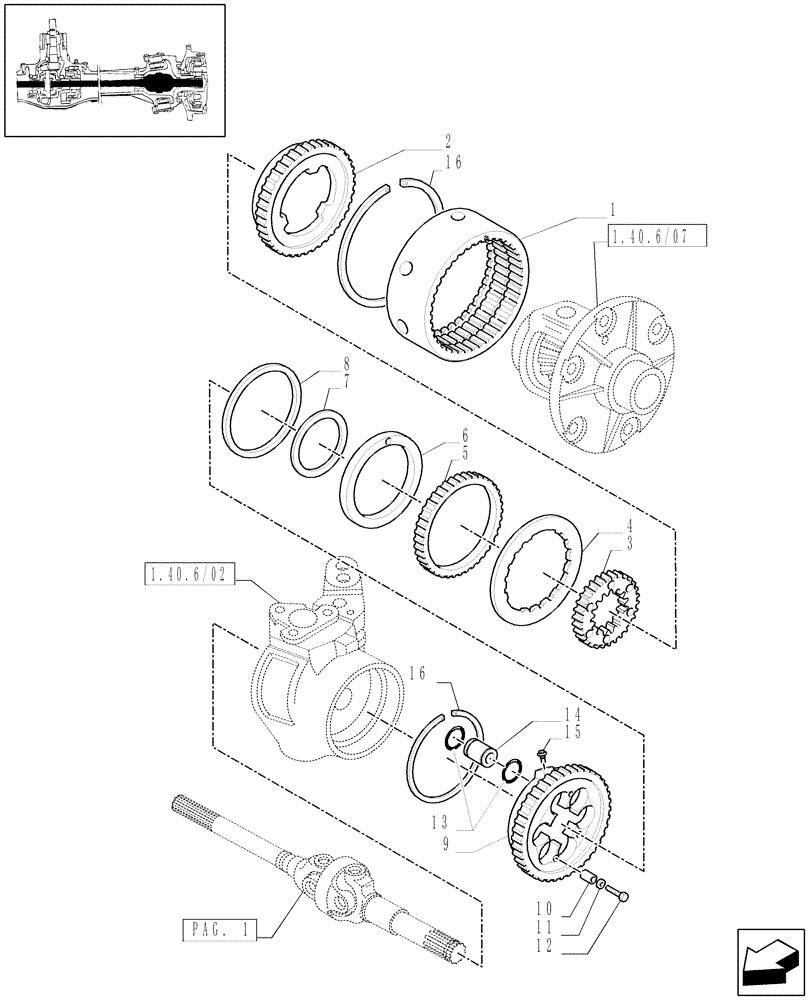 2
16
1
1.40.6/07
8
7
6
5
4
3
1.40.6/02
16
14
15
13
9
10
11
12
PAG. 1