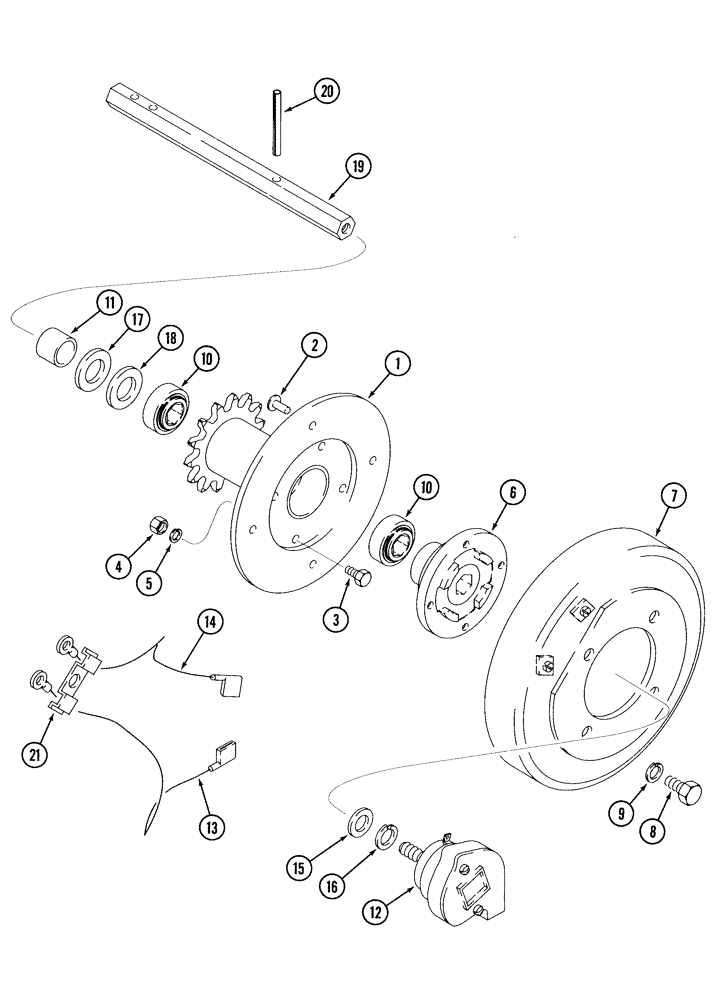 20
19
11
17
18
10
2
1
10
6
7
4
5
3
14
21
13
9
8
15
16
12