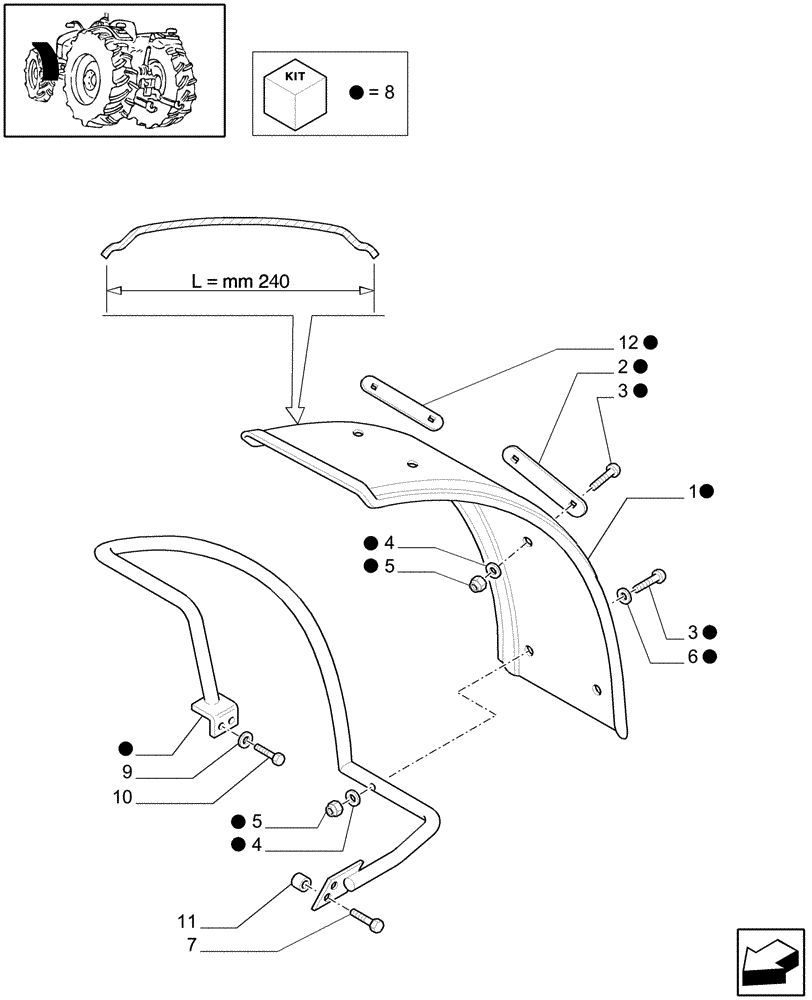 KIT
● = 8

L = mm 240

12 ●
2 ●
3 ●
1 ●
● 4
● 5
3 ●
6 ●
●
9
10
● 5
● 4
11
7