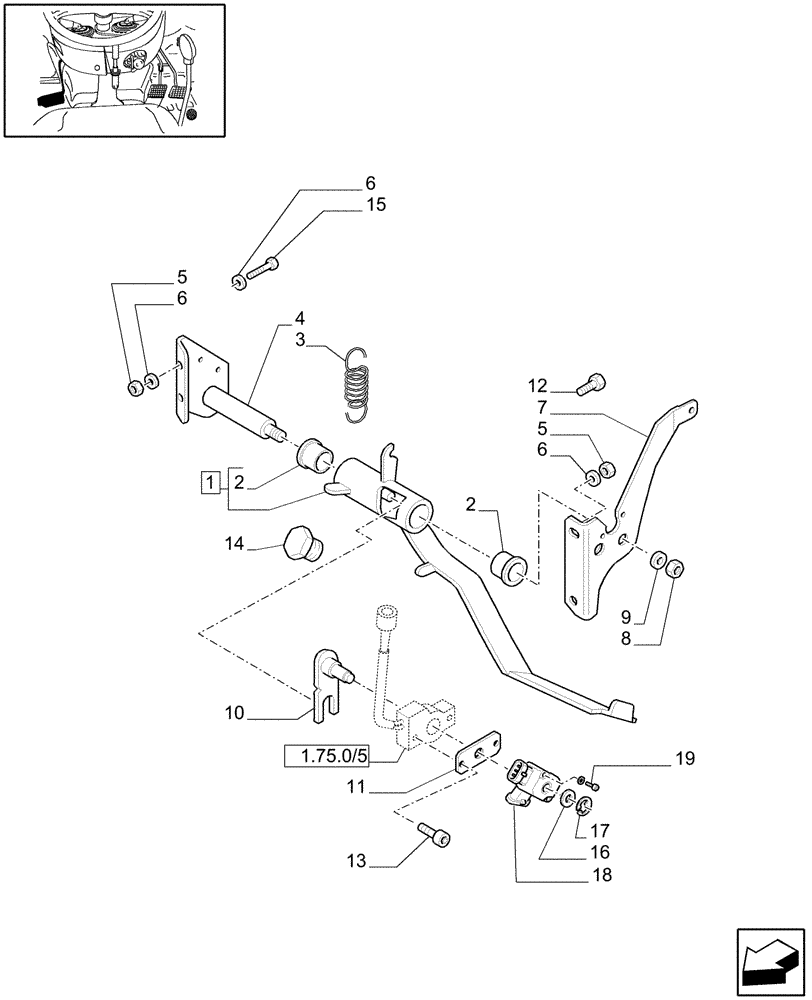 6
15
5
6
4
3
12
7
5
6
1
2
2
14
9
8
10
1.75.0/5
11
19
17
16
13
18