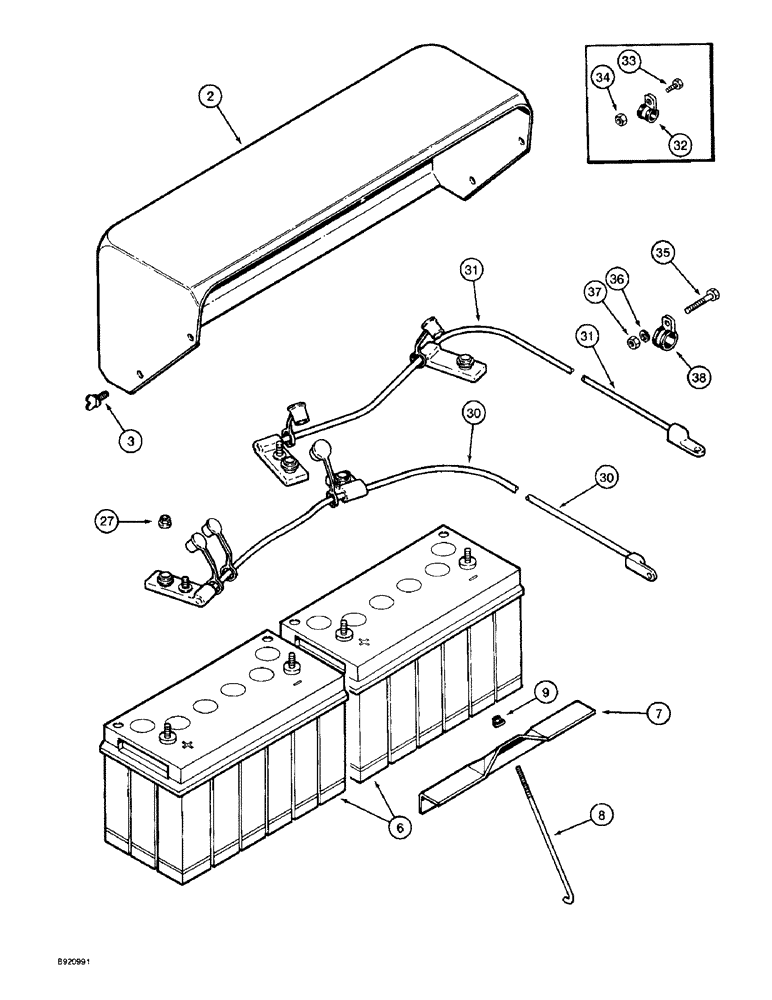 2
33
34
32
31
35
37
36
31
38
3
30
30
27
9
7
6
8
B920991