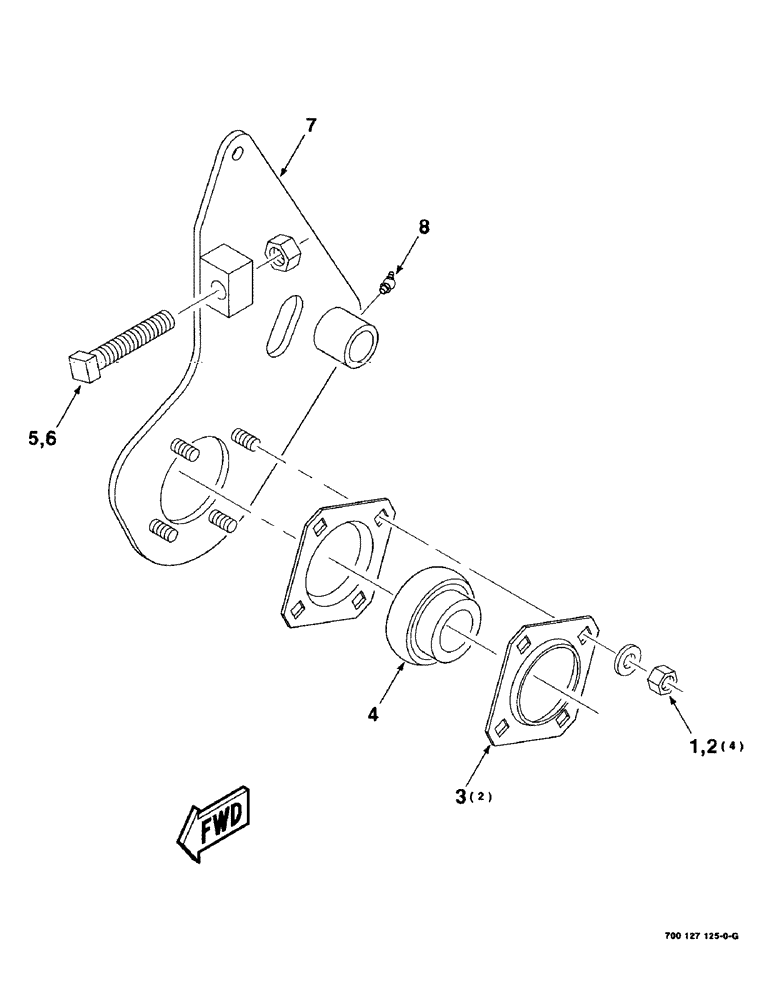 7

8

5,6

4

1,2(4)

3(2)

FWD

700 127 125-0-G