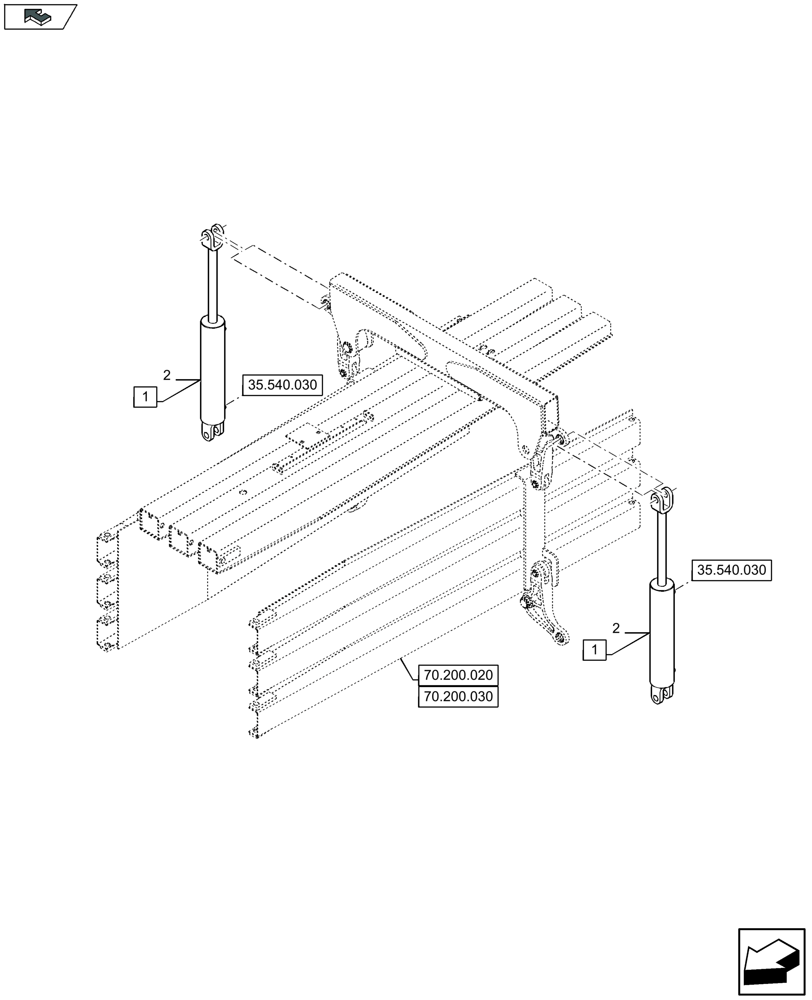 2
1
35.540.030
35.540.030
2
1
70.200.020
70.200.030