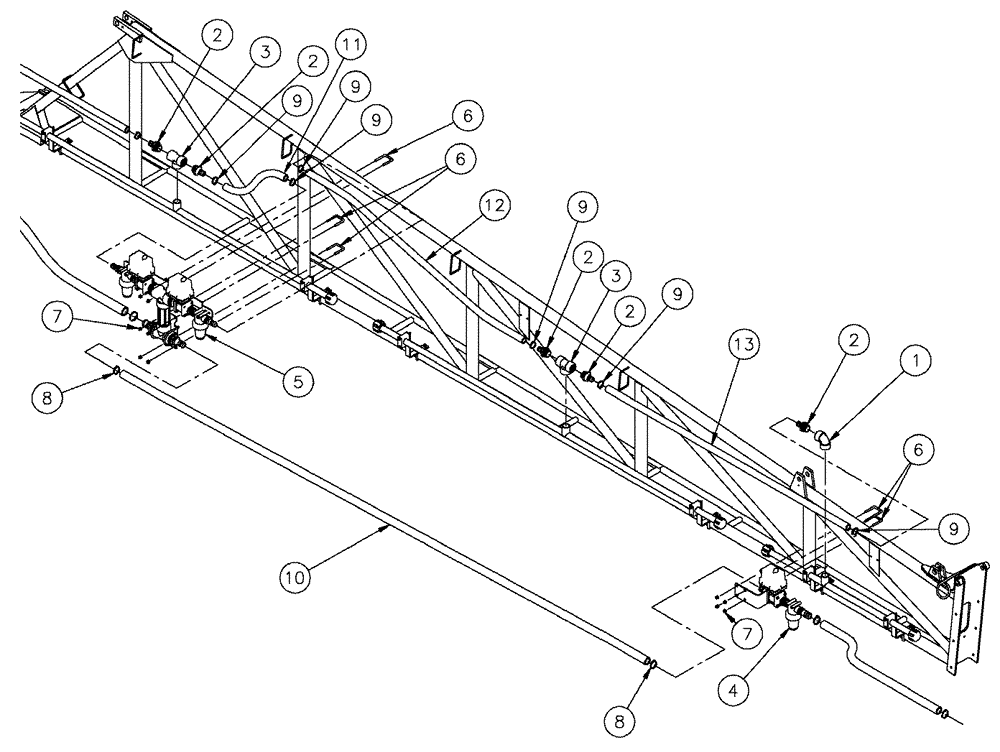 2
3
2
11
9
9
9
6
6
12
9
2
3
2
9
13
2
1
6
9
7
5
8
10
7
4
8