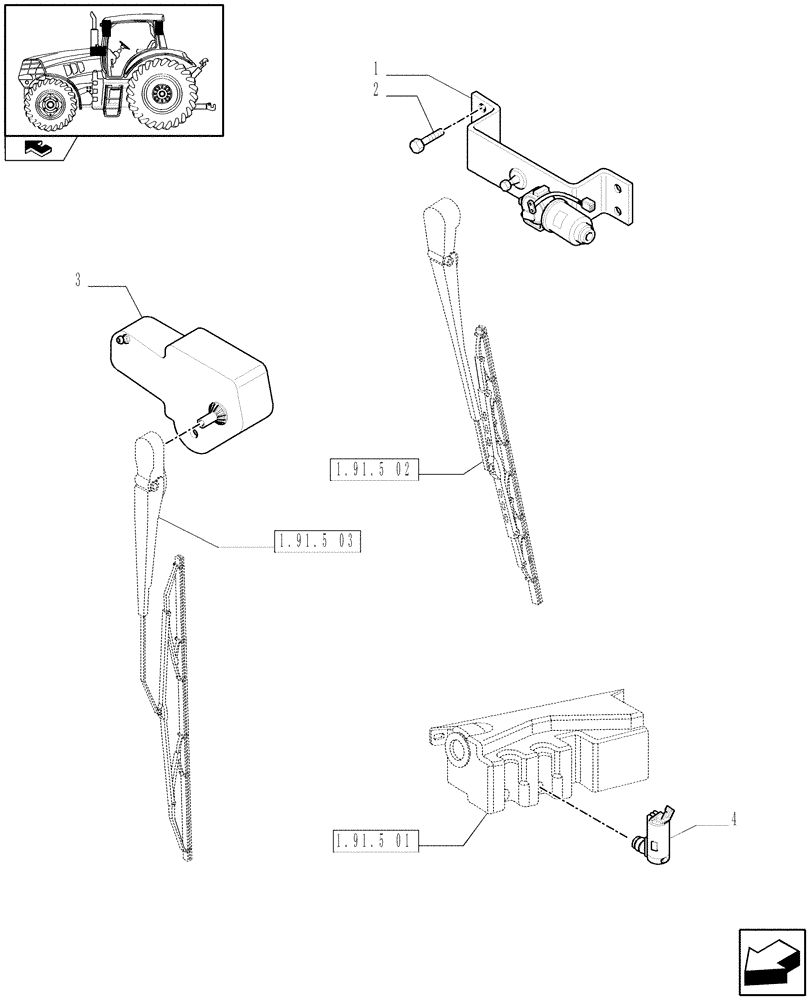 1
2
3
1.91.5 02
1.91.5 03
1.91.5 01
4