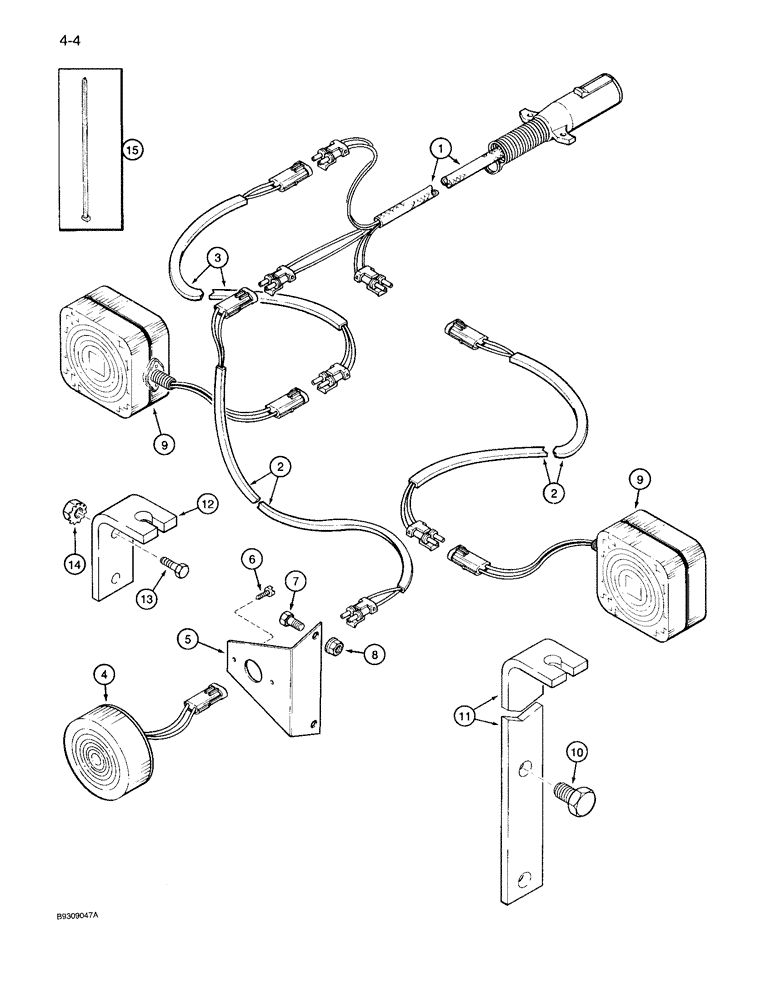 4-4

15

1

3

9

2

2

9

12

14

13

6

7

5

8

4

11

10

B9309047A