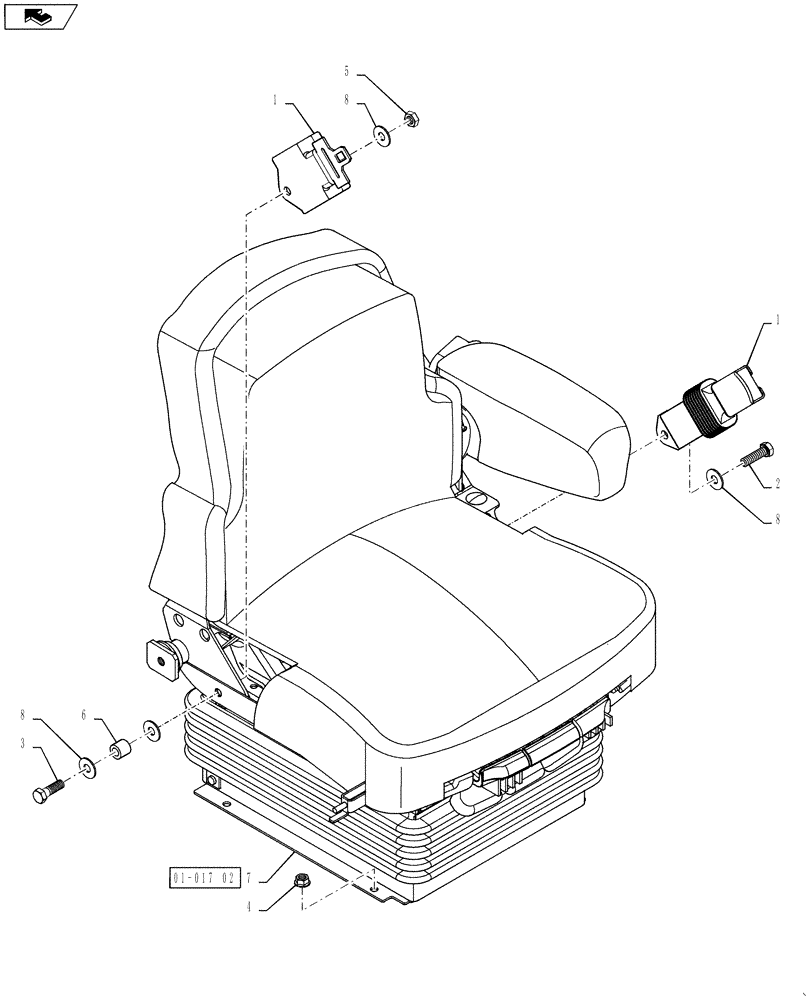 5
1
8
1
2
8
8
6
3
01-017 02
7
4