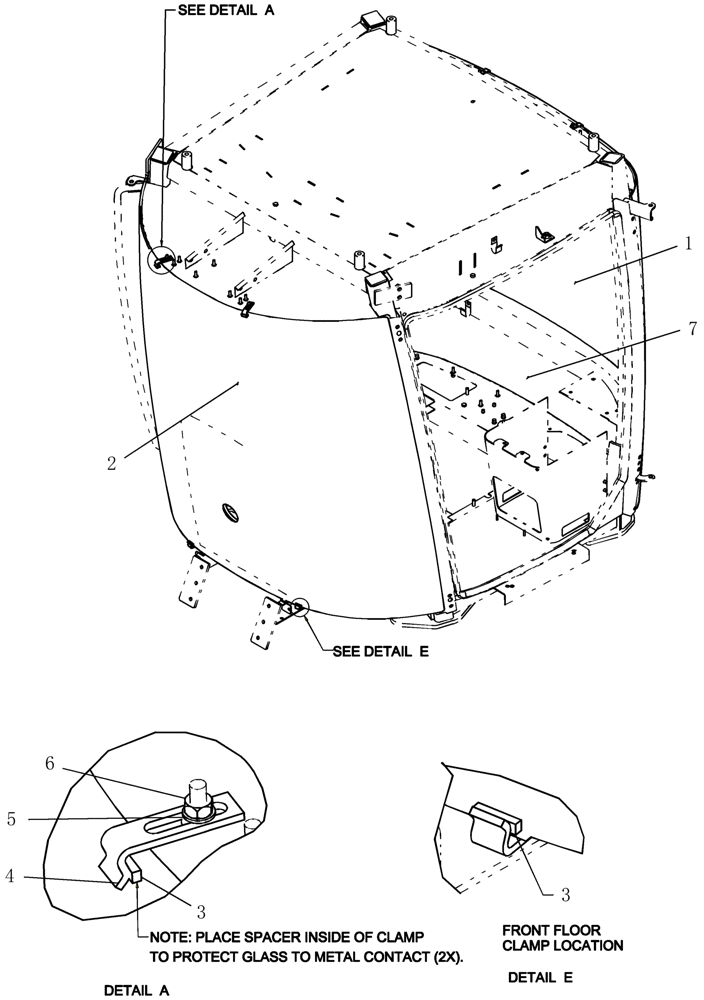 SEE DETAIL A

1

7

2

SEE DETAIL E

6

5

4

3

NOTE: PLACE SPACER INSIDE OF CLAMP TO PROTECT GLASS TO METAL CONTACT (2X).

DETAIL A

3

FRONT FLOOR CLAMP LOCATION

DETAIL E