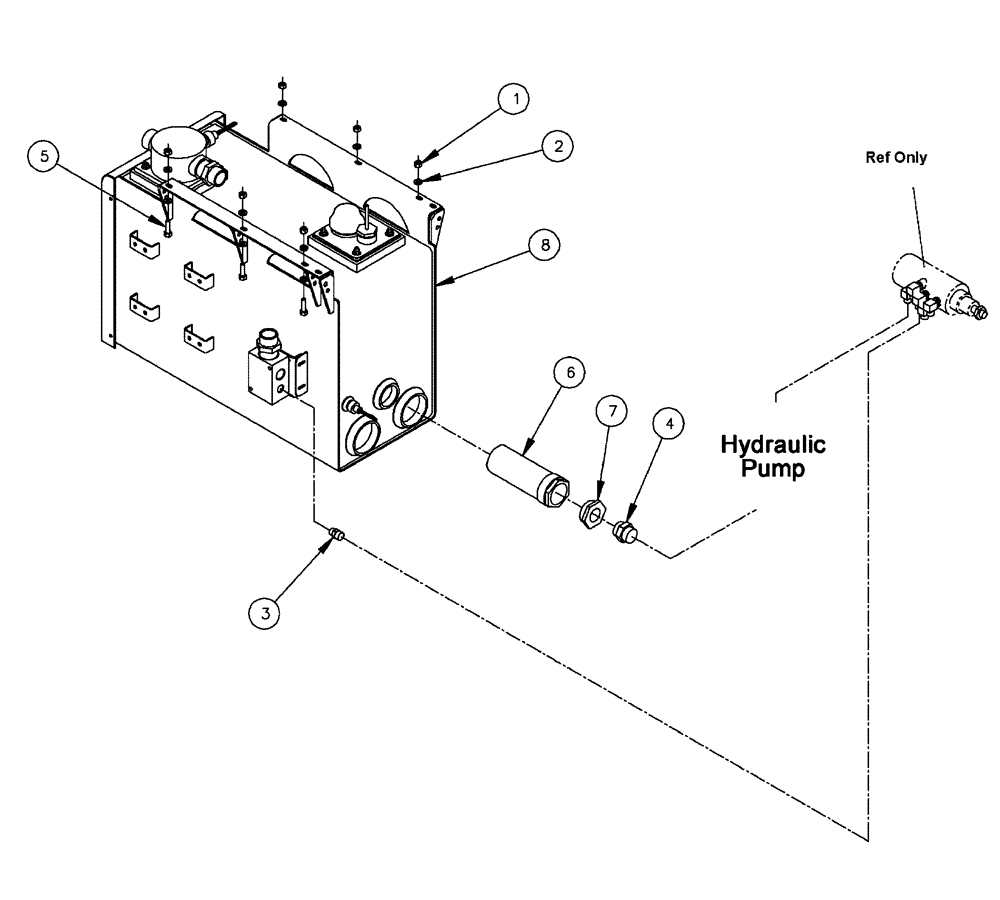 1
2
5
Ref Only
8
6
7
4
Hydraulic Pump
3