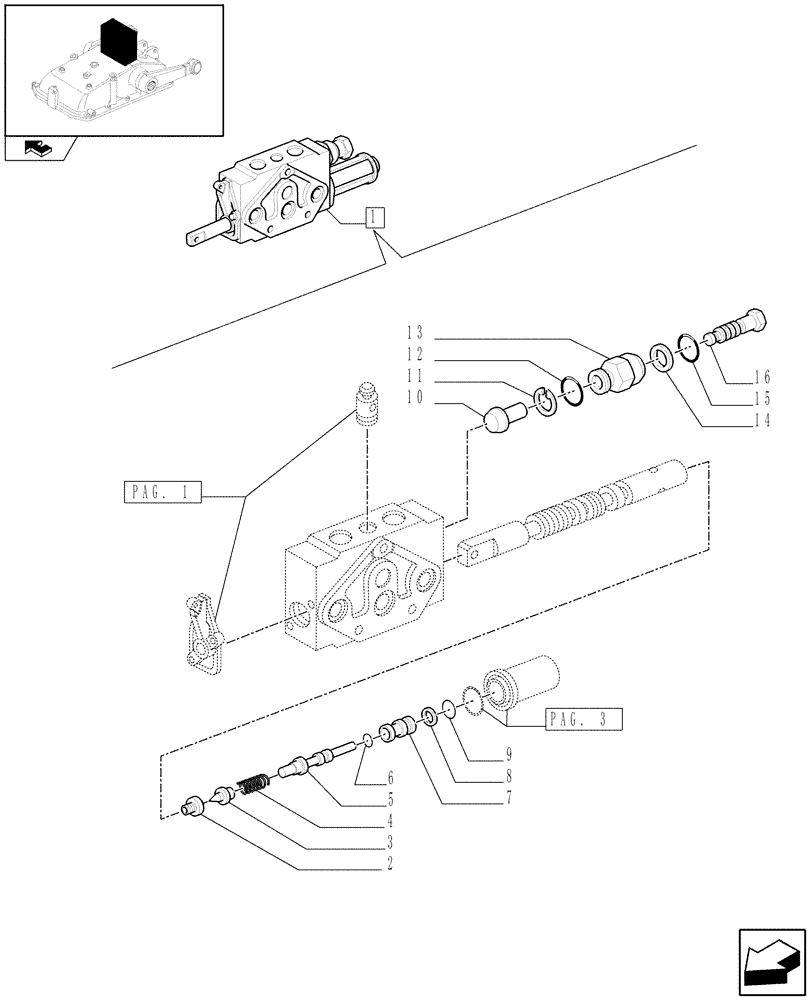 1

13
12
11
10

16
15
14

PAG. 1

PAG. 3

9
8
7
6
5
4
3
2