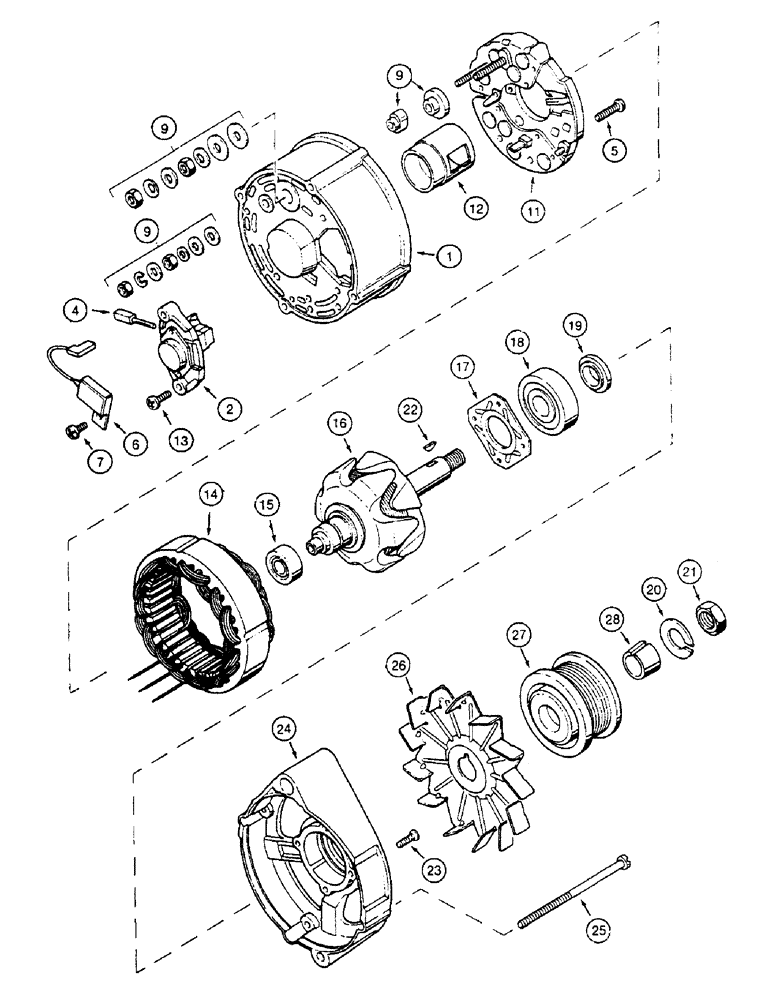 9
9
9
5
12
11
1
4
2
6
13
7
19
18
17
22
16
14
15
21
20
28
27
26
24
23
25