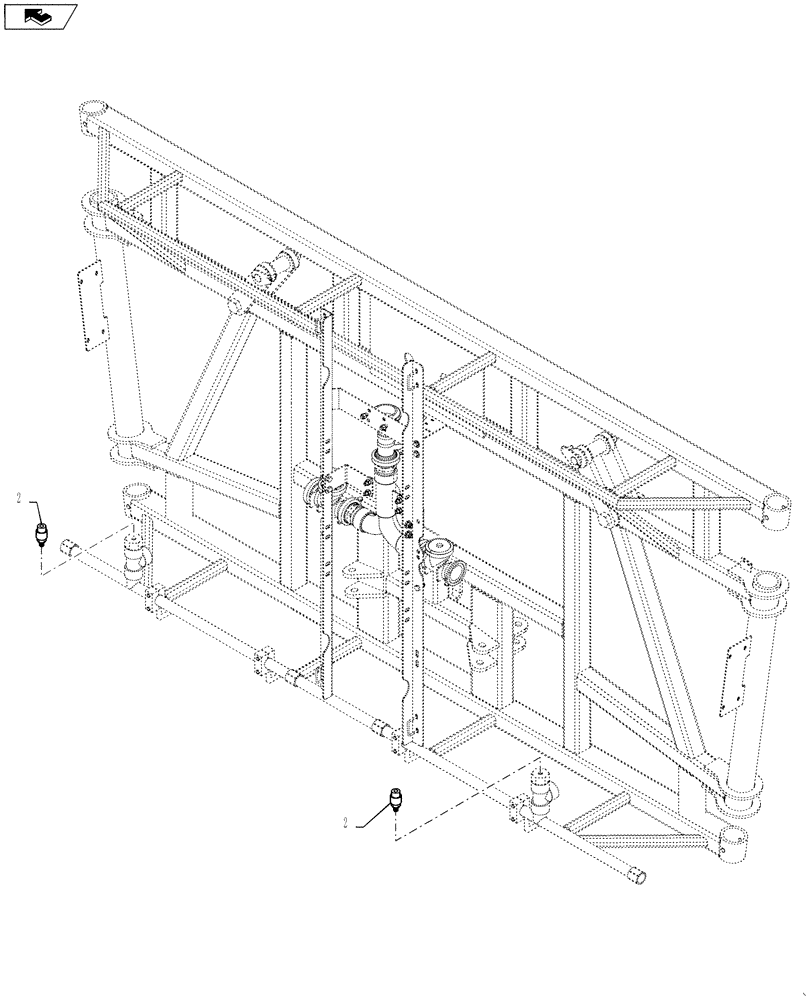 2

2