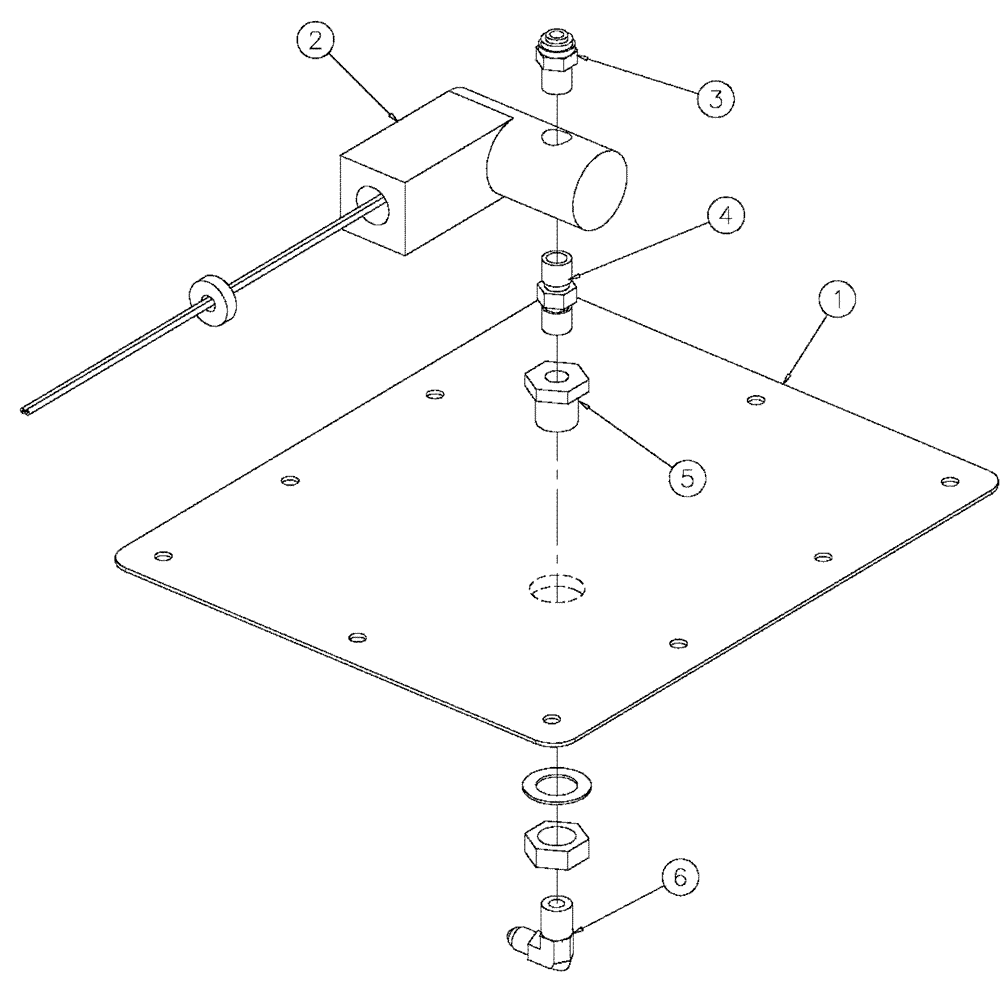 2
3
4
1
5
6