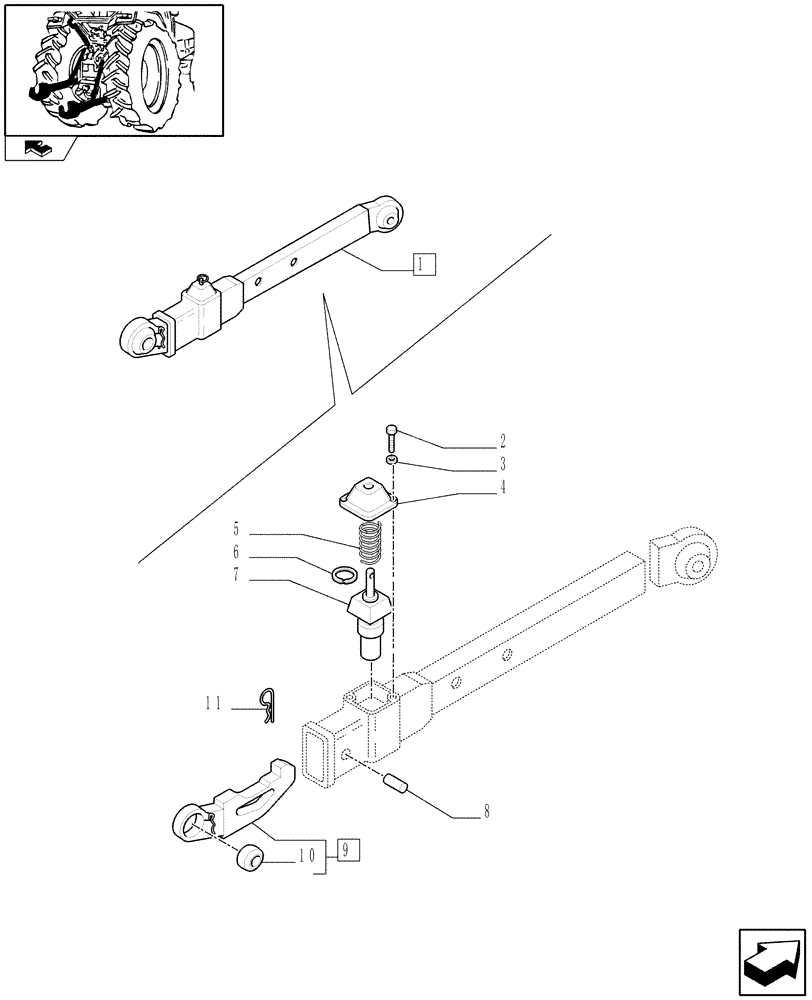 1
2
3
4
5
6
7
11
8
10
9