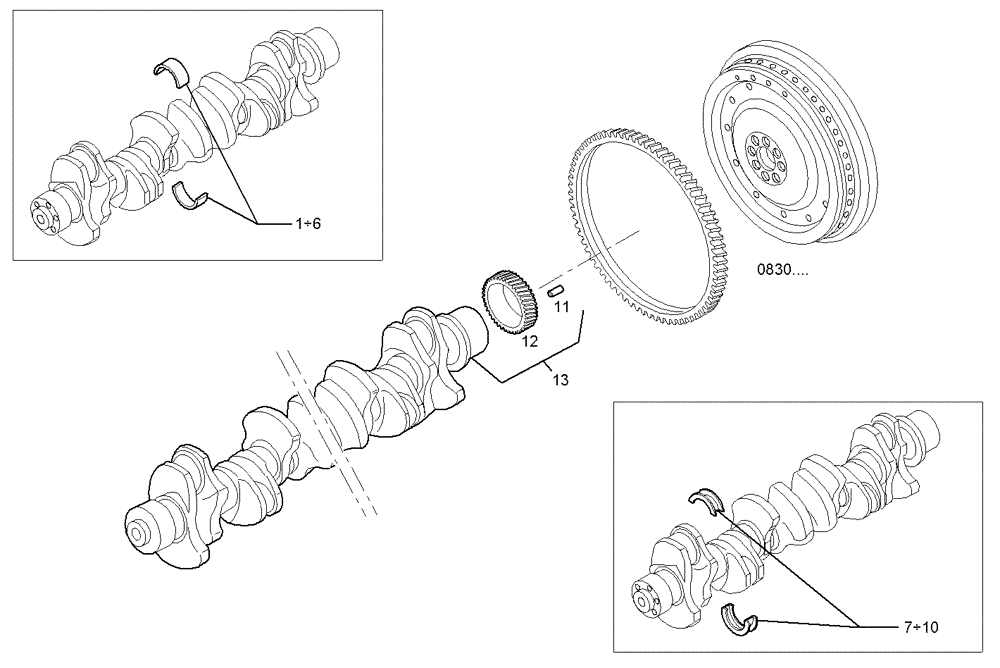 1÷6

0830....

11

12

13

7÷10