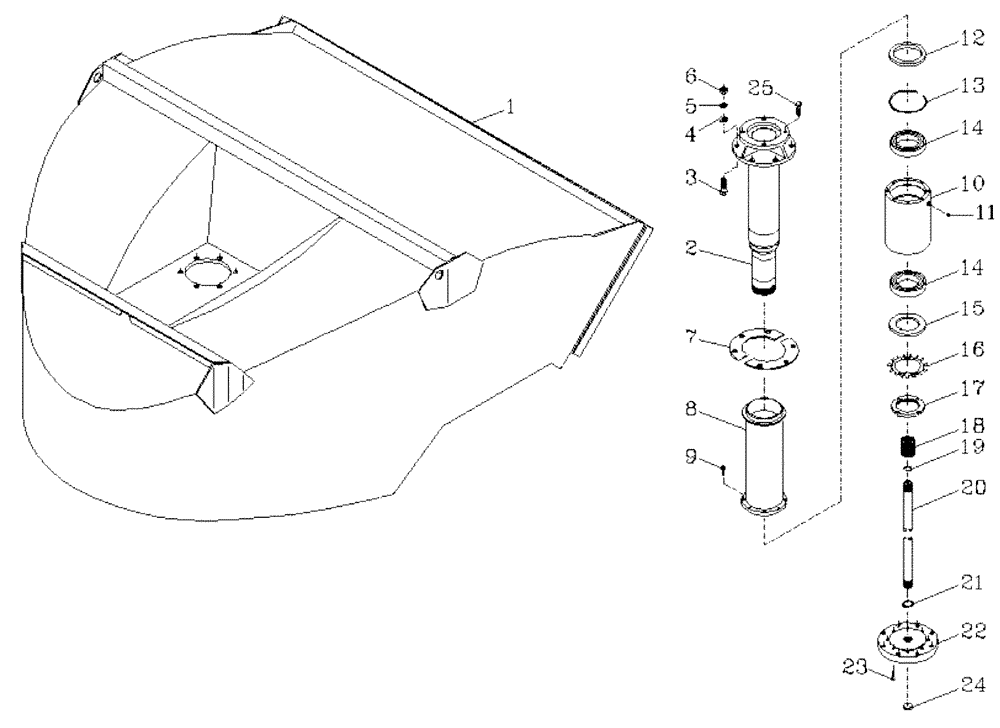 1
6
5
4
25
3
2
7
8
9
12
13
14
10
11
14
15
16
17
18
19
20
21
22
23
24