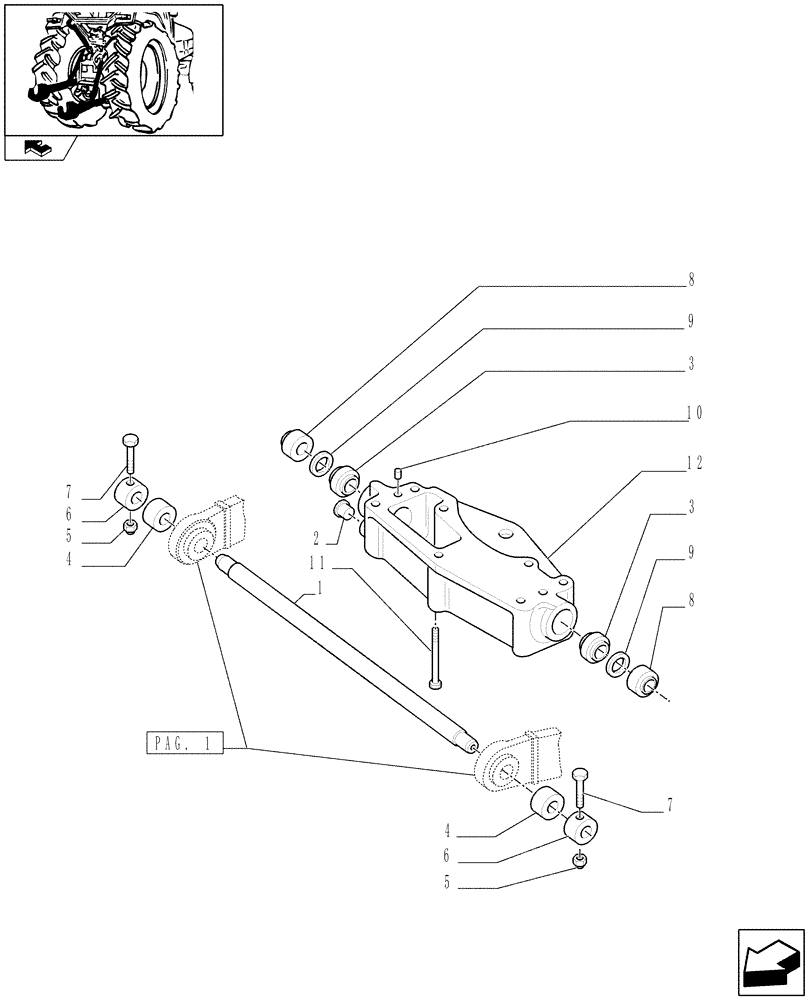 8
9
3
10
12
3
9
8
7
6
5
4
2
11
1
PAG. 1
7
4
6
5