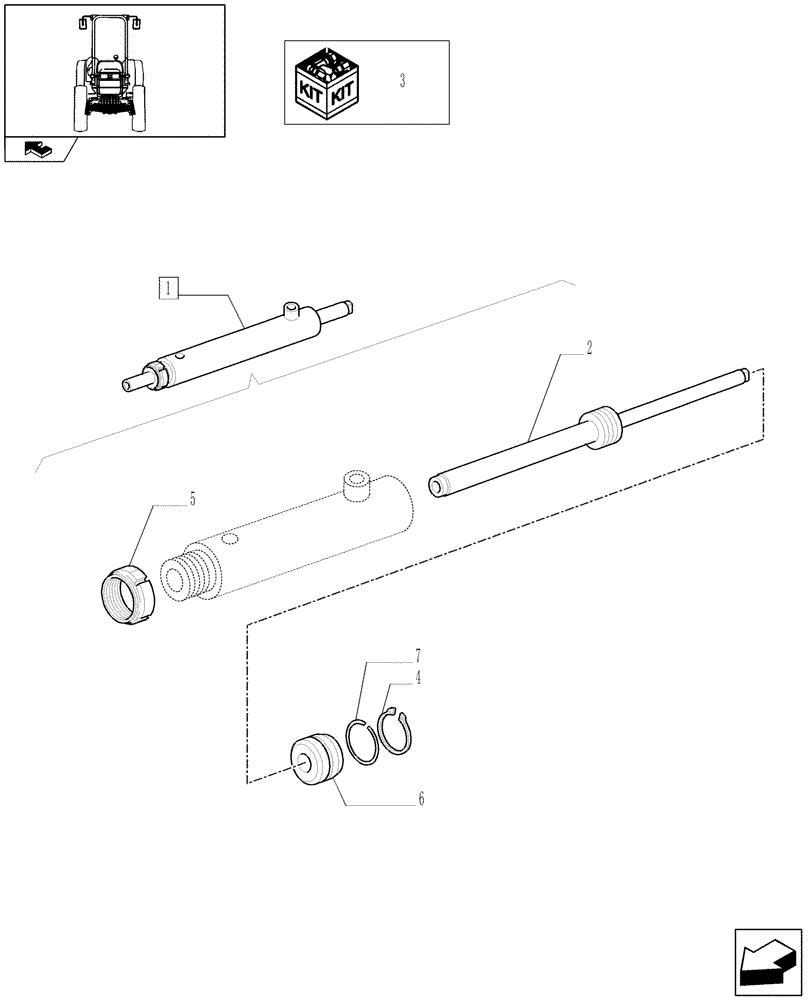 KIT KIT
3

1

2

5

7
4

6