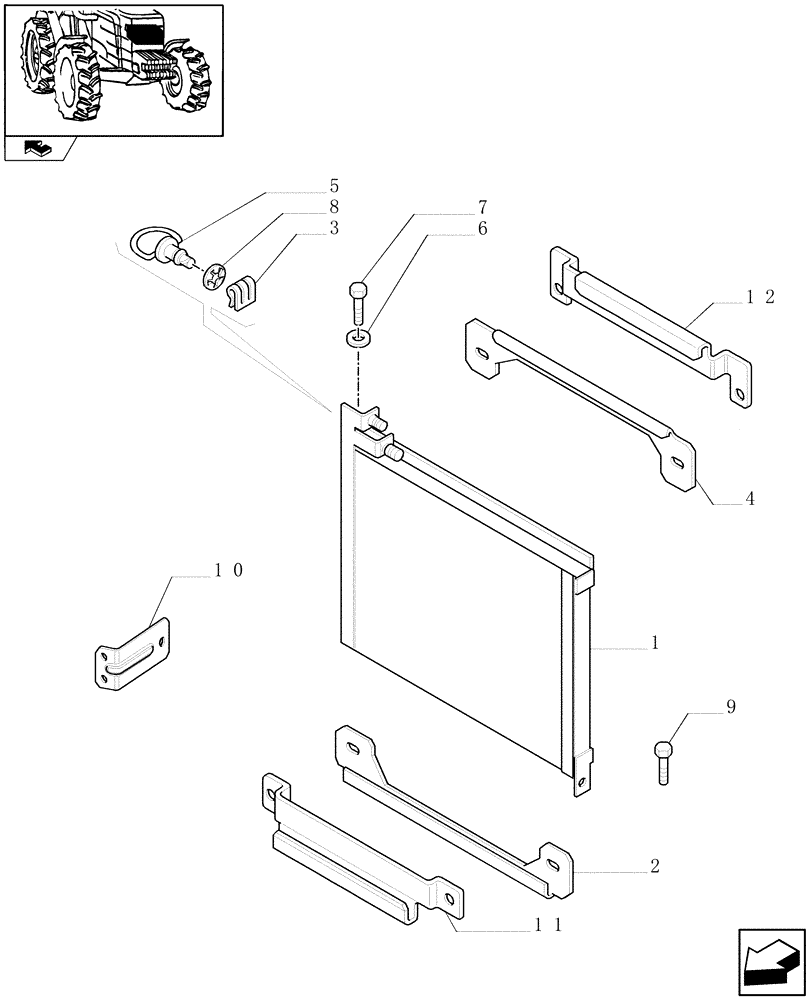 5
8
3
7
6
12
4
10
1
9
2
11