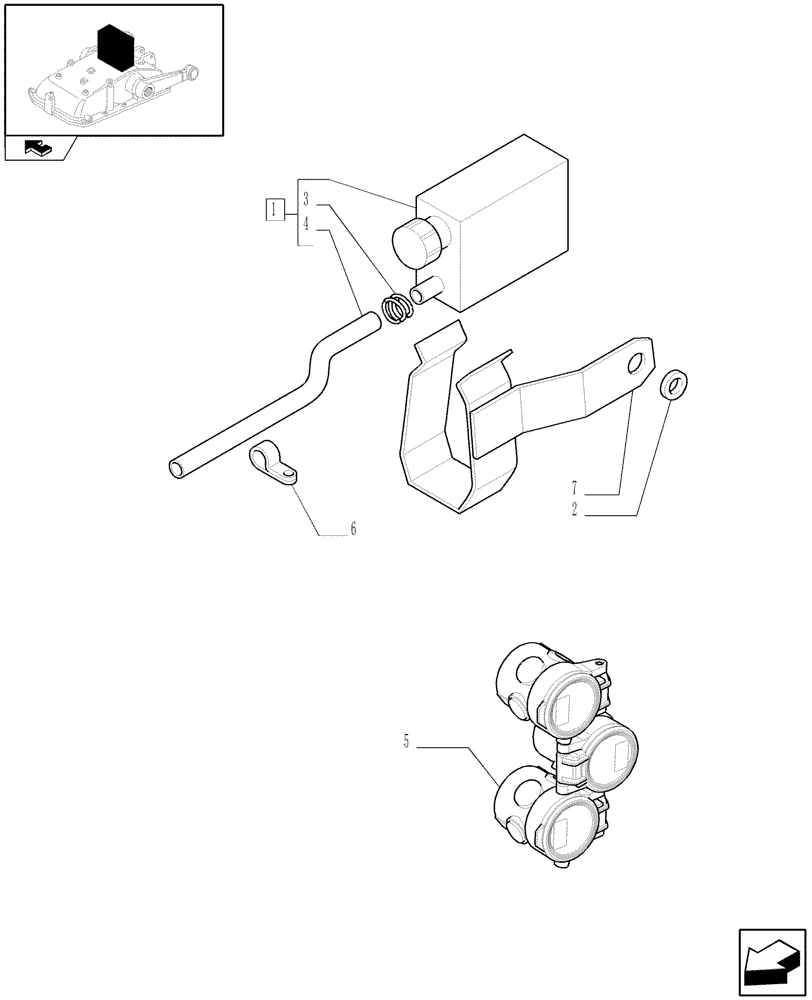 1
3
4
6
7
2
5