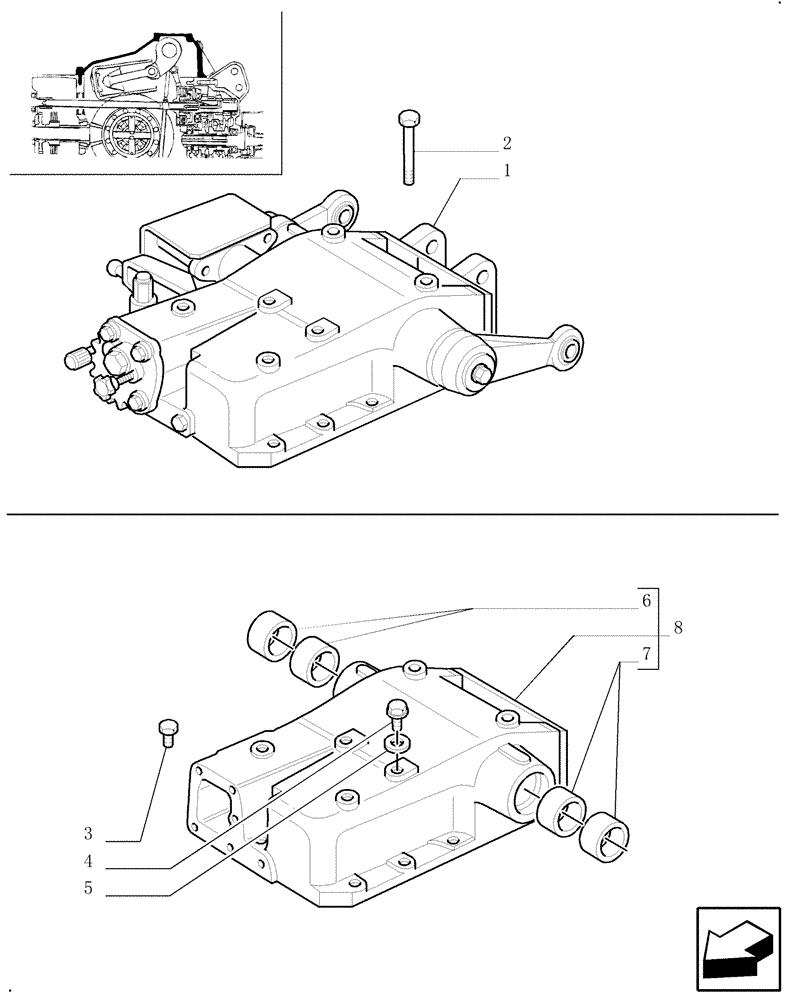 2
1
6
8
7
3
4
5