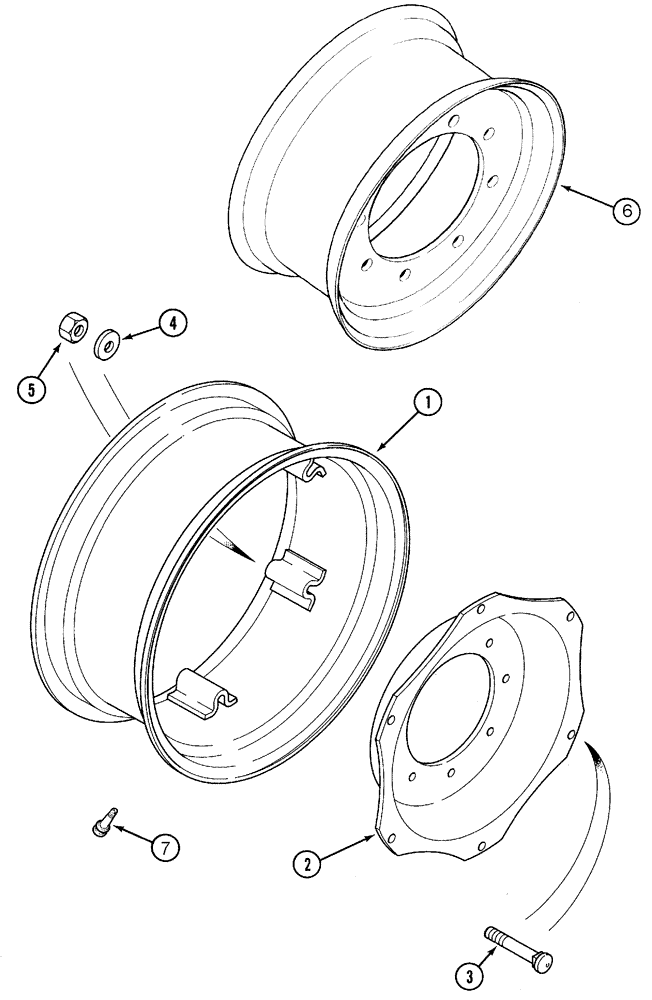 6
4
5
1
7
2
3