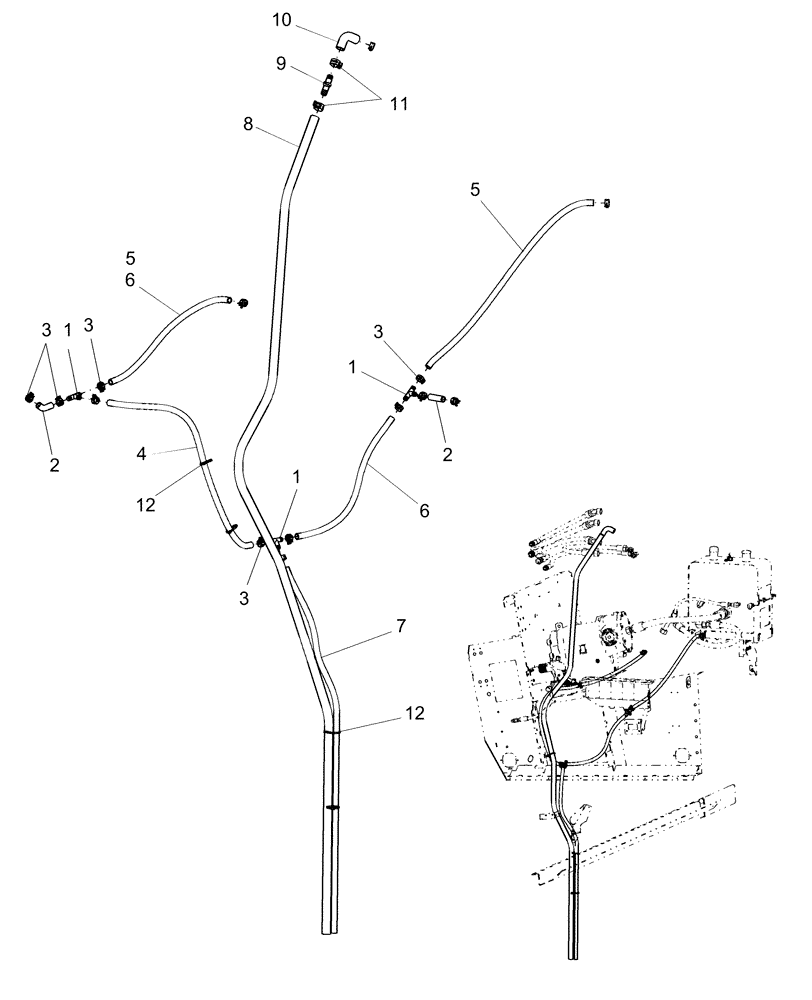 10
9
11
8
5
5
6
3
1
3
3
1
2
2
4
12
1
6
3
7
12