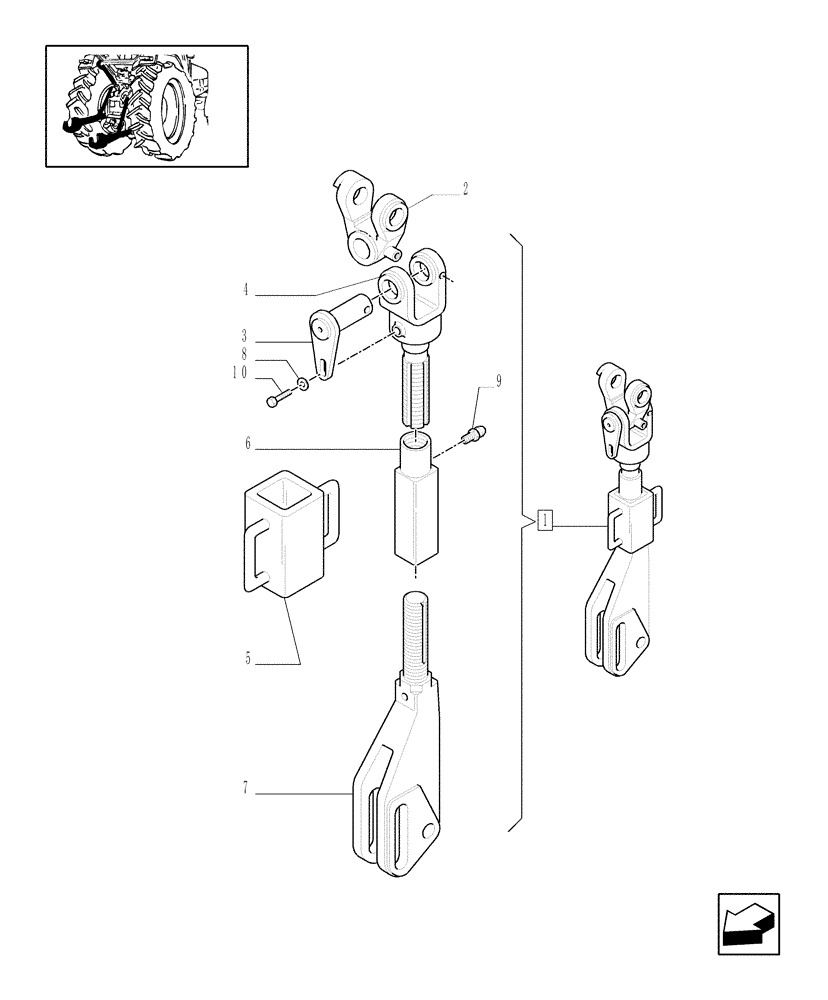 2
4
3
8
10
9
6
1
5
7