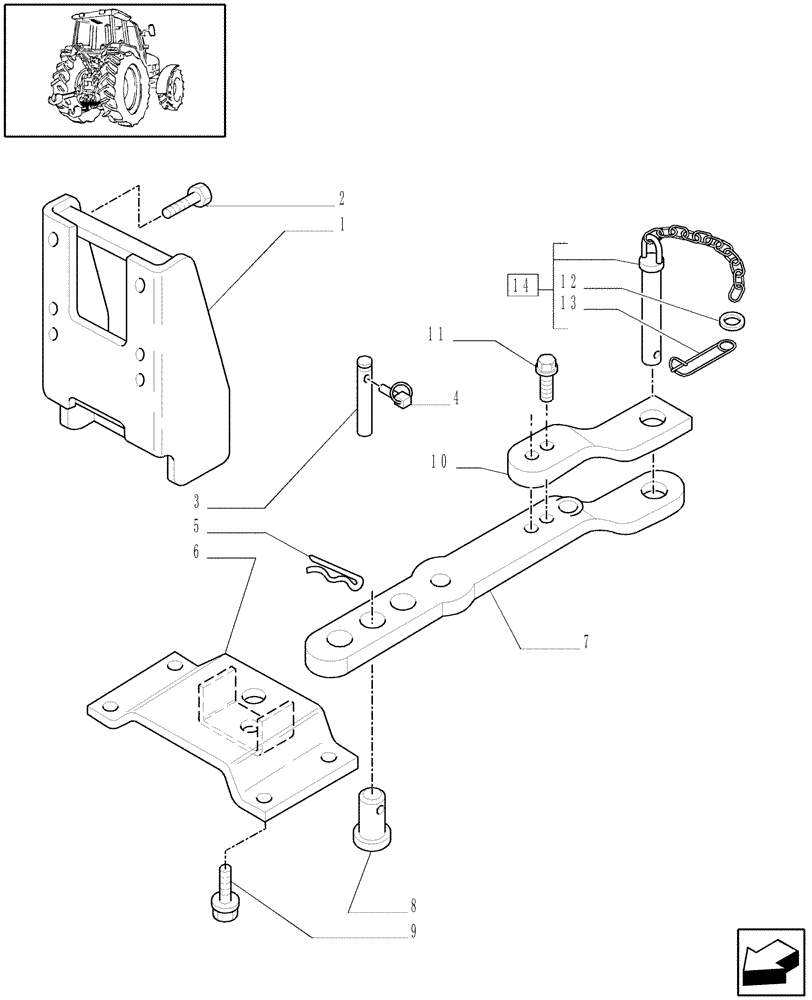 2
1
14
12
13
11
4
10
3
5
6
7
8
9