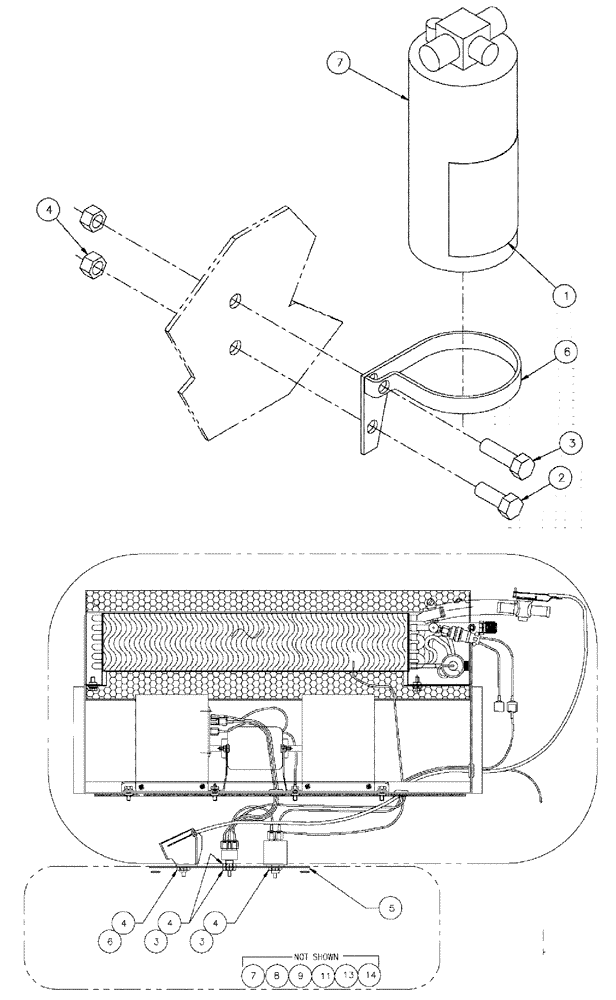 7
4
1
6
3
2
4
4
4
5
6
3
3
NOT SHOWN
7 8 9 11 13 14