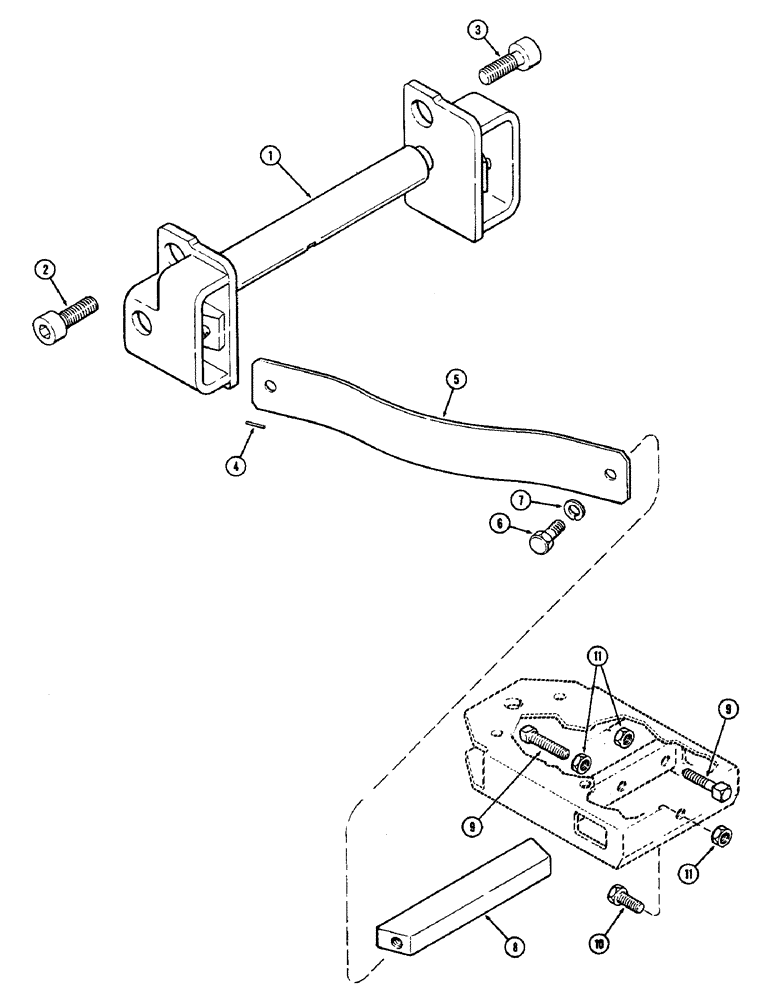 3
1
2
5
4
7
6
11
9
9
11
8
10